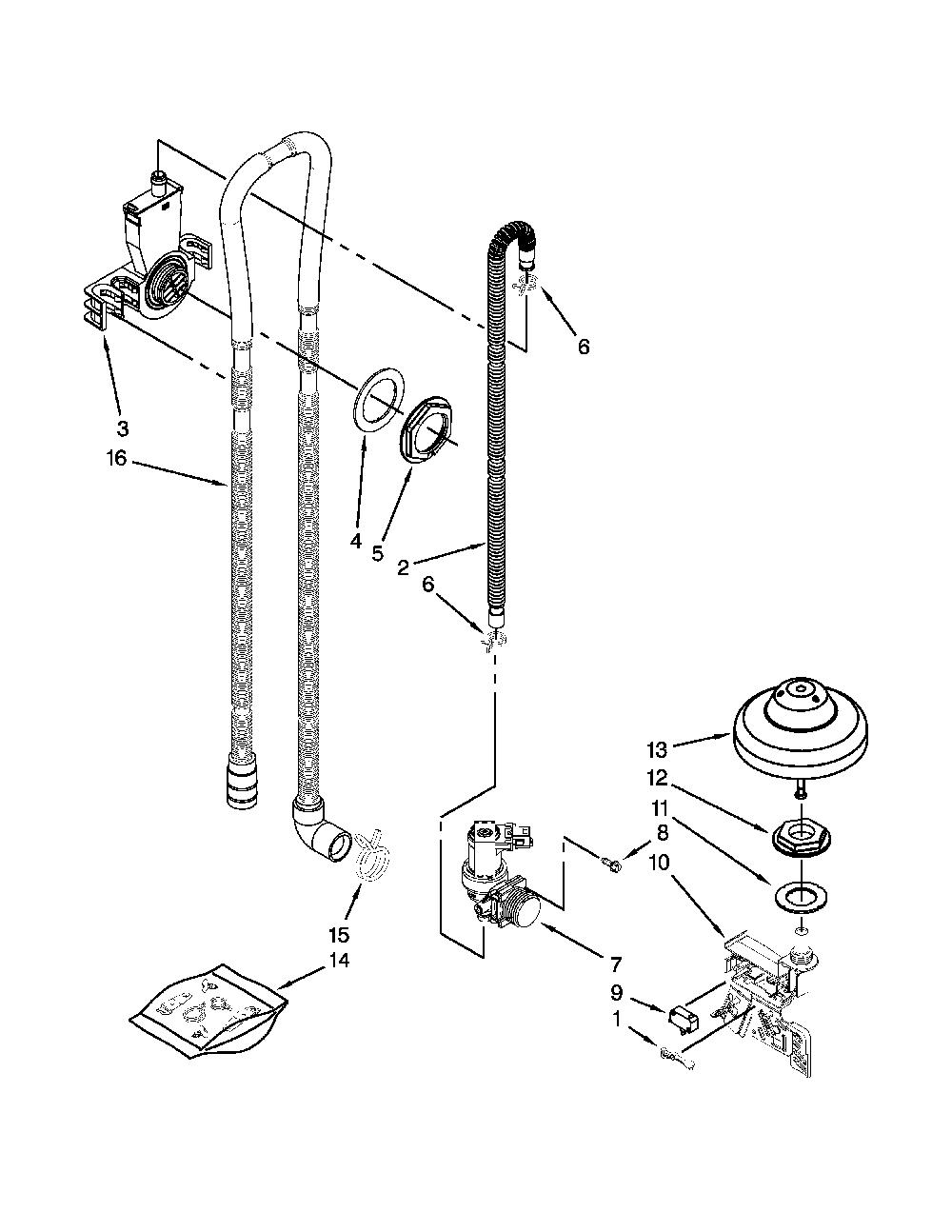 6
3
16
4
5
2
6
13
12
11
8
10
15
14
7
9
1