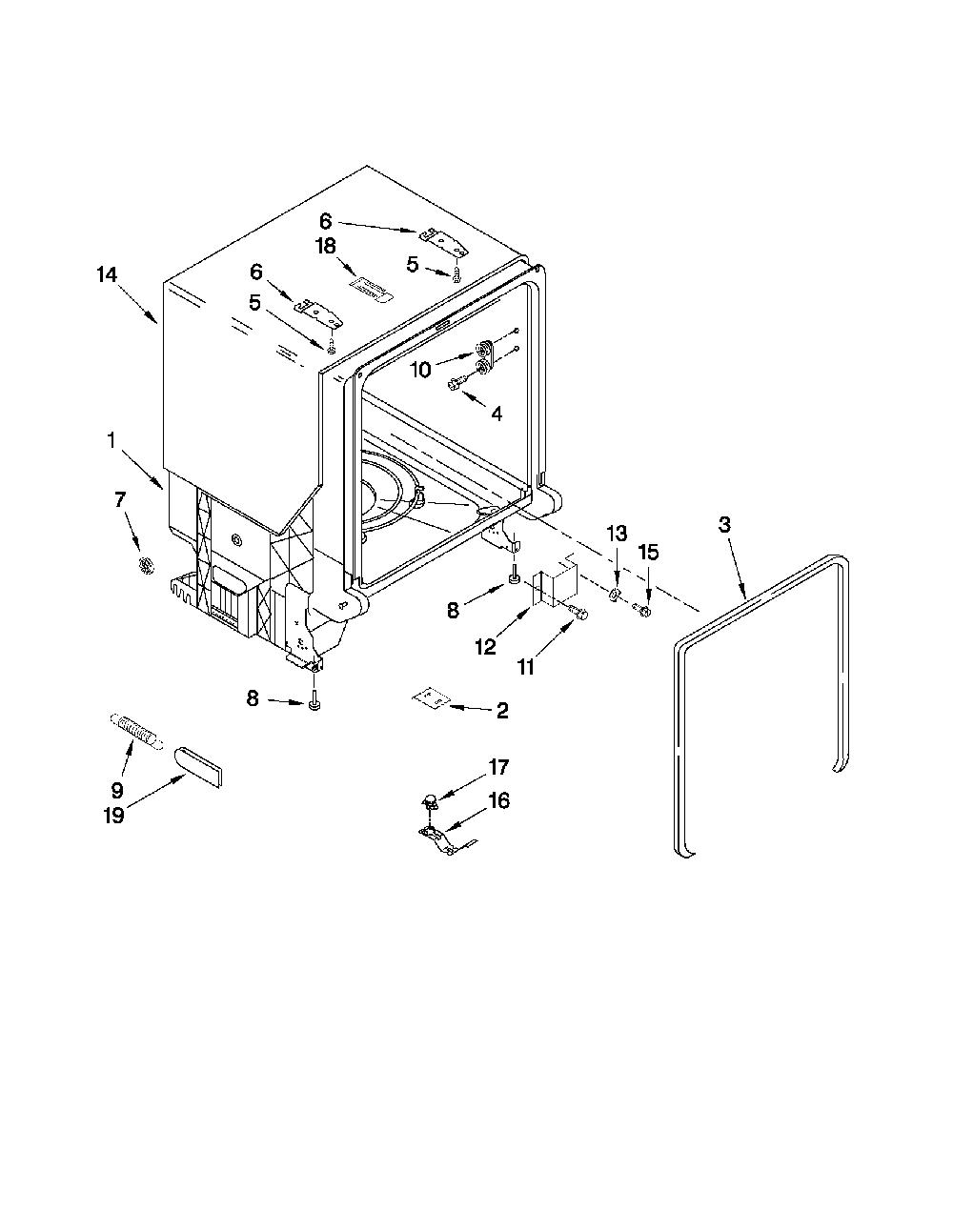 6
18
5
14
6
5
10
4
1
7
13
15
3
8
12
11
8
2
9
19
17
16