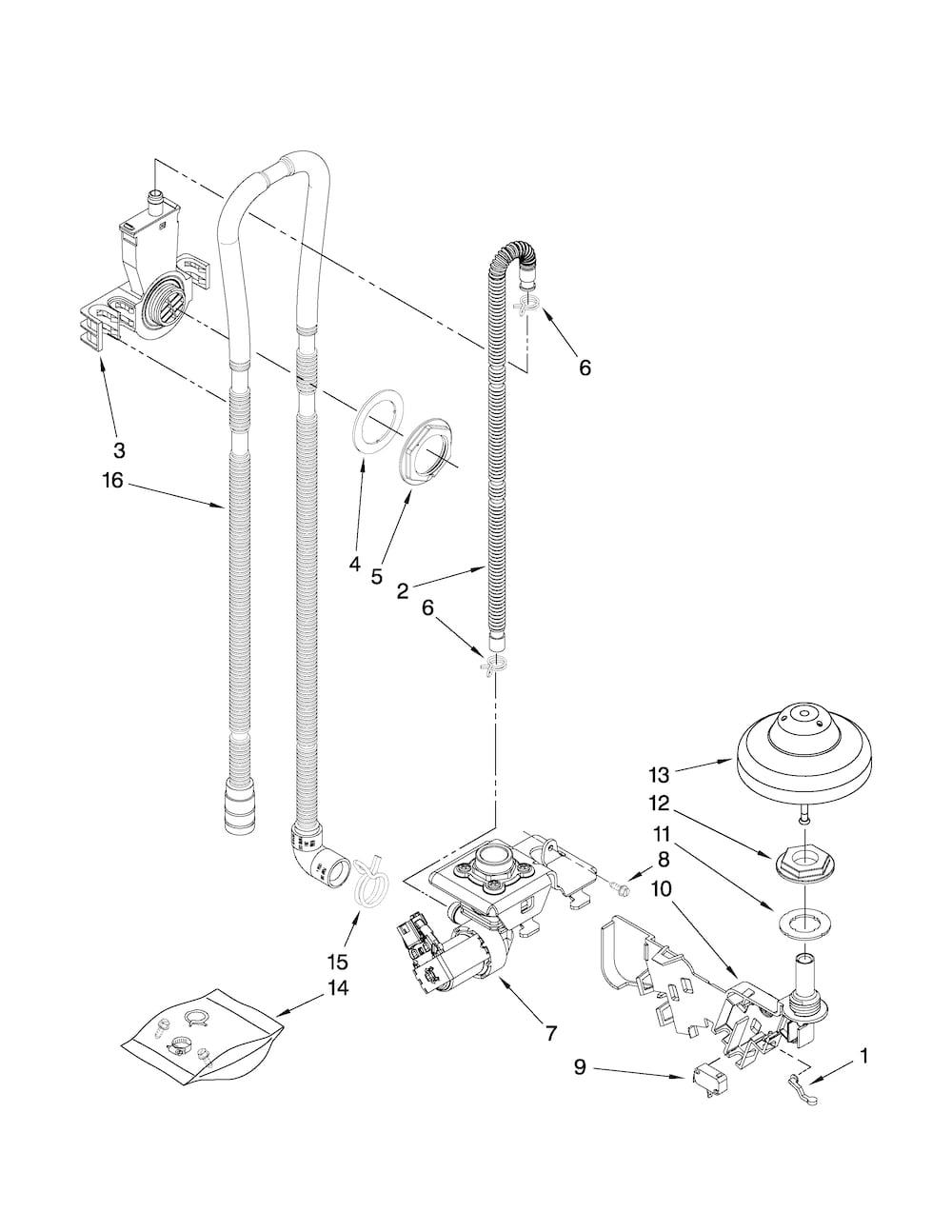 6
3
16
4
5
2
6
13
12
11
8
10
15
14
7
9
1