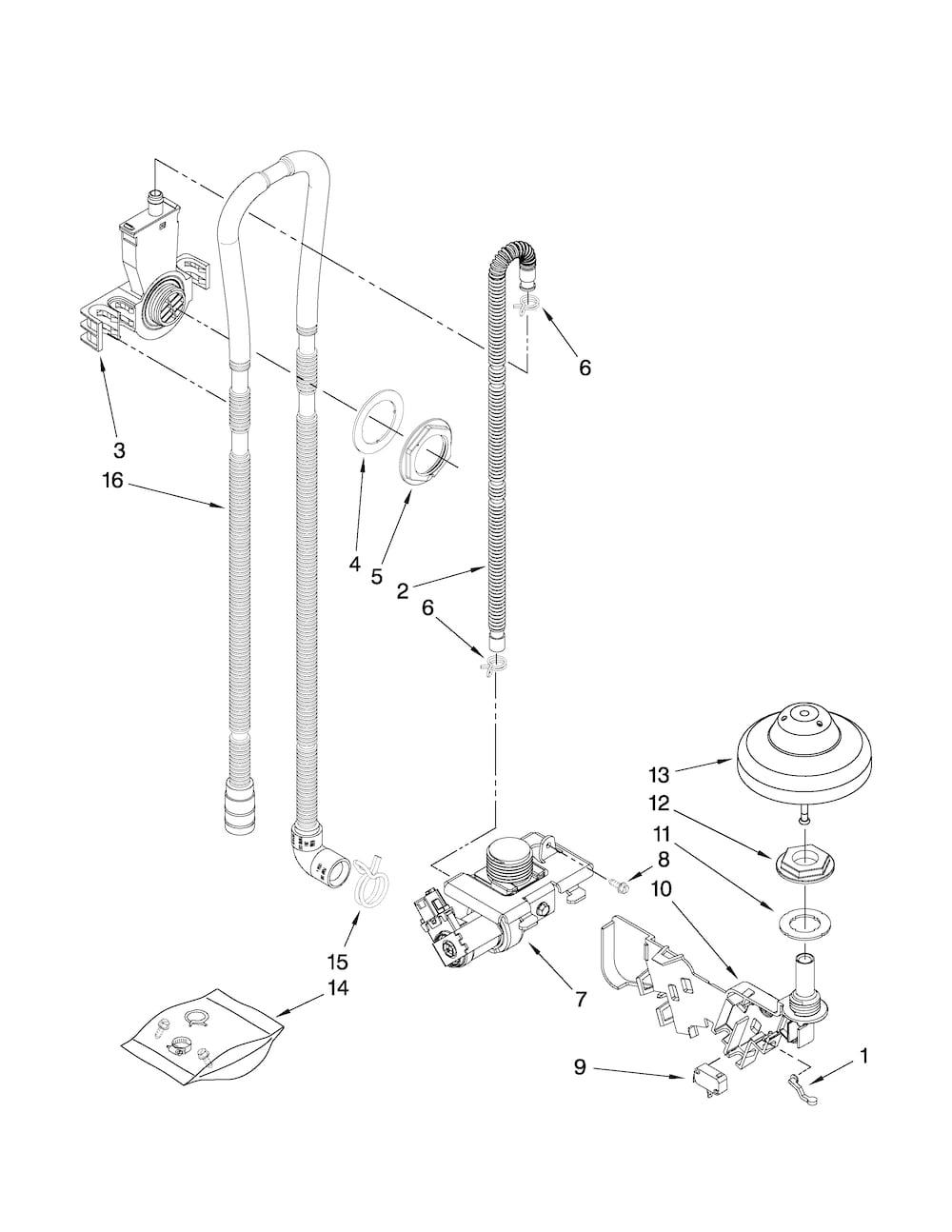 6
3
16
4
5
2
6
13
12
11
8
10
15
14
7
9
1