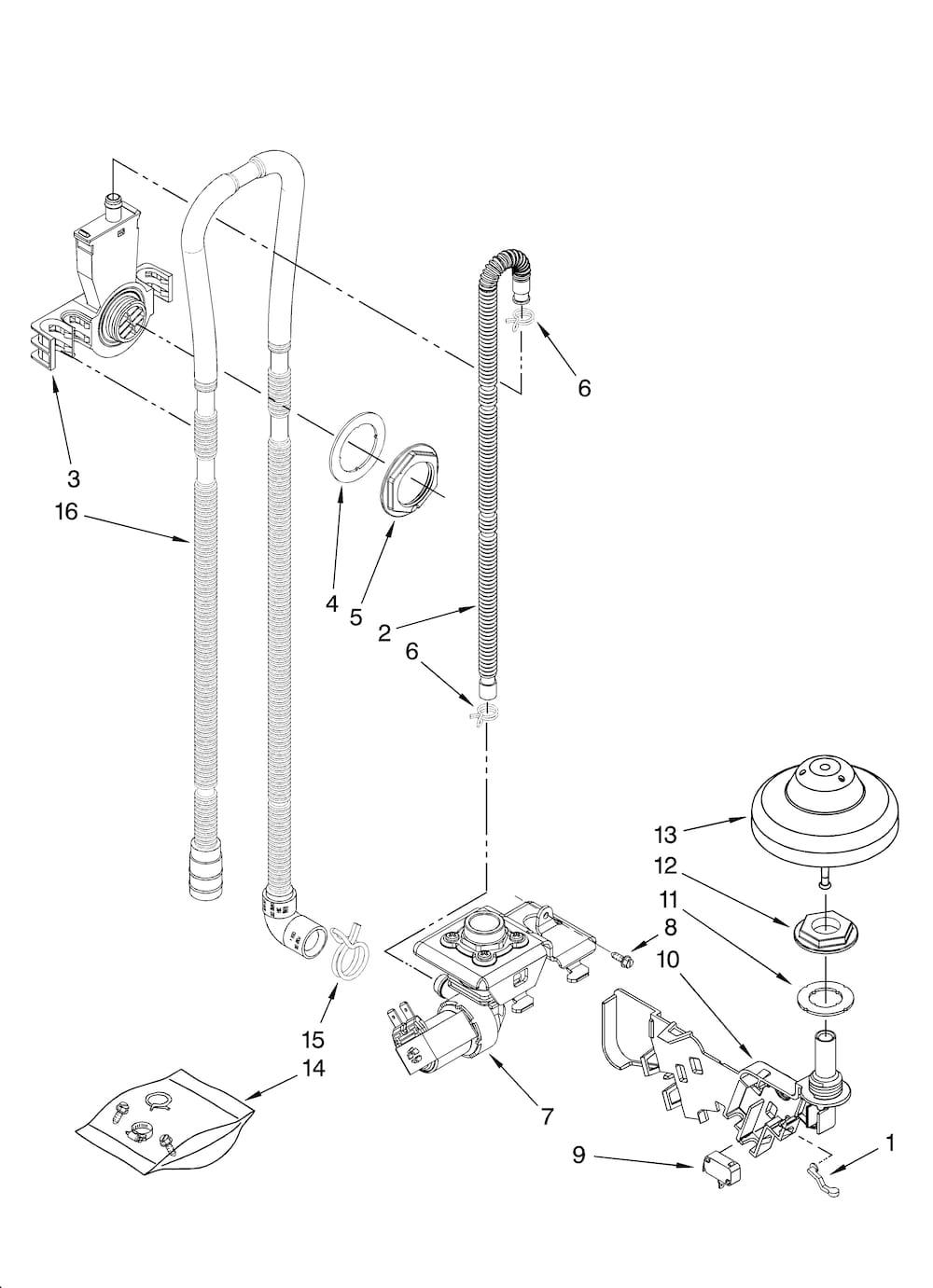 6

3

16

4

5

2

6

13

12

11

8

10

15

14

7

9

1