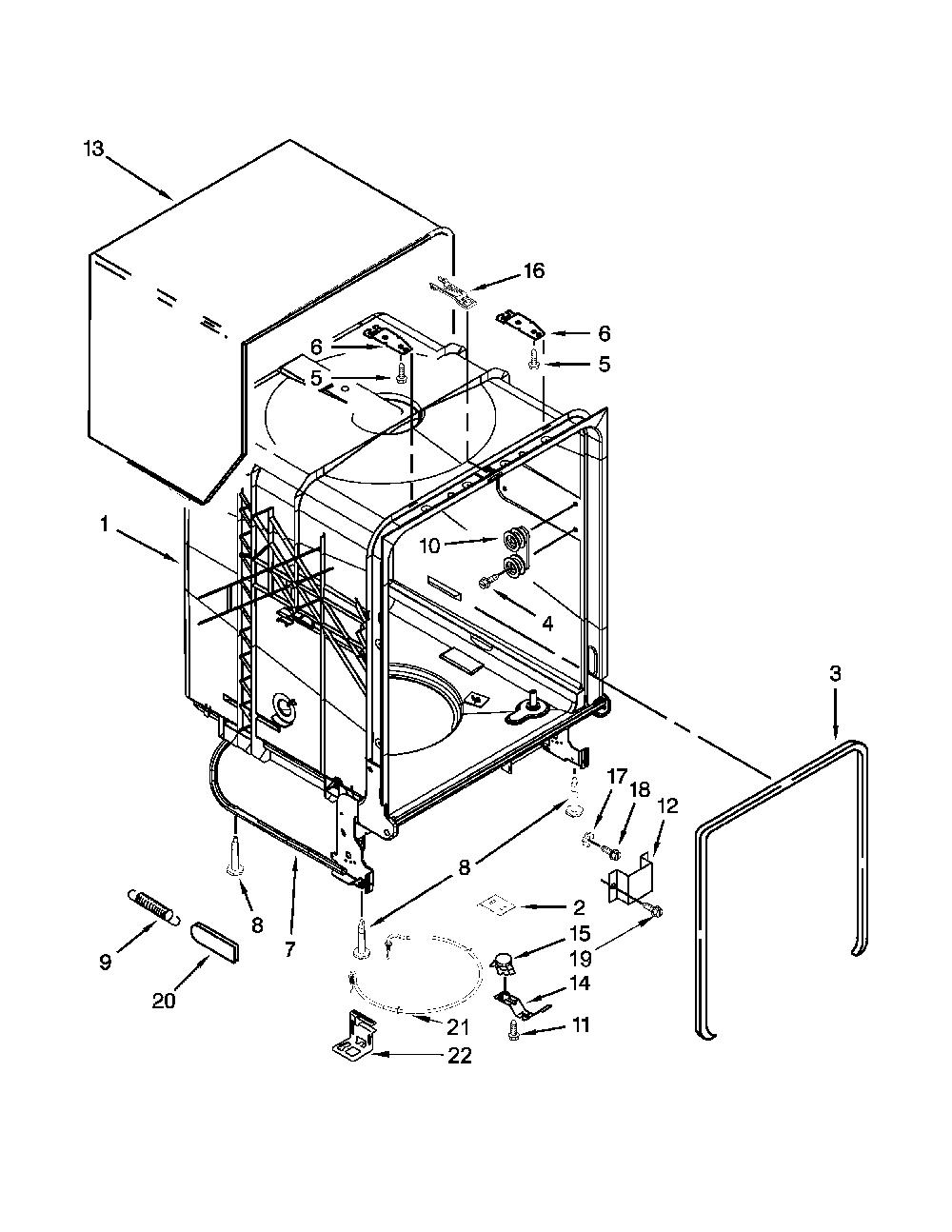 13
16
6
6
5
5
1
10
4
3
17
18
12
8
2
8
7
9
20
15
19
14
21
11
22