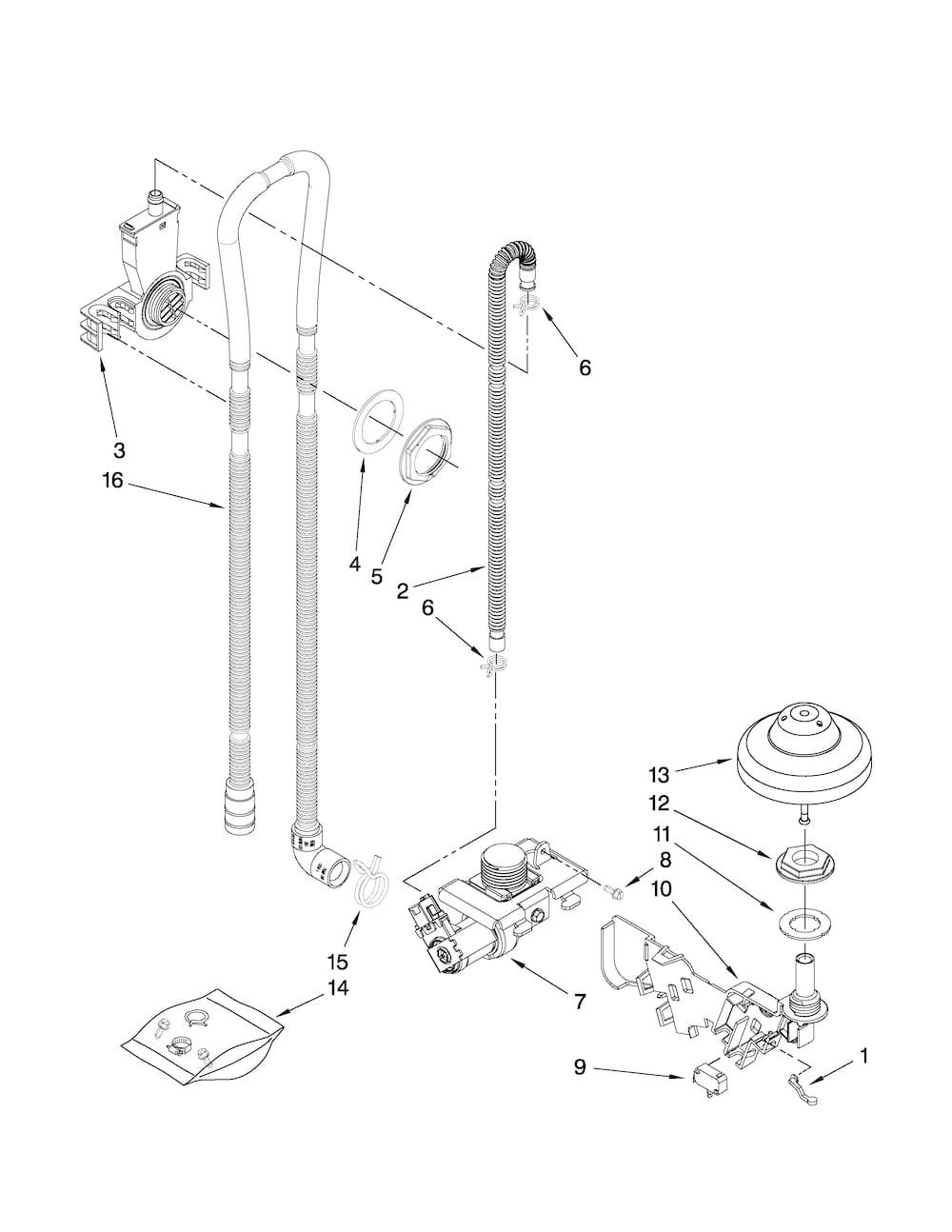 6
3
16
4
5
2
6
13
12
11
8
10
15
14
7
9
1