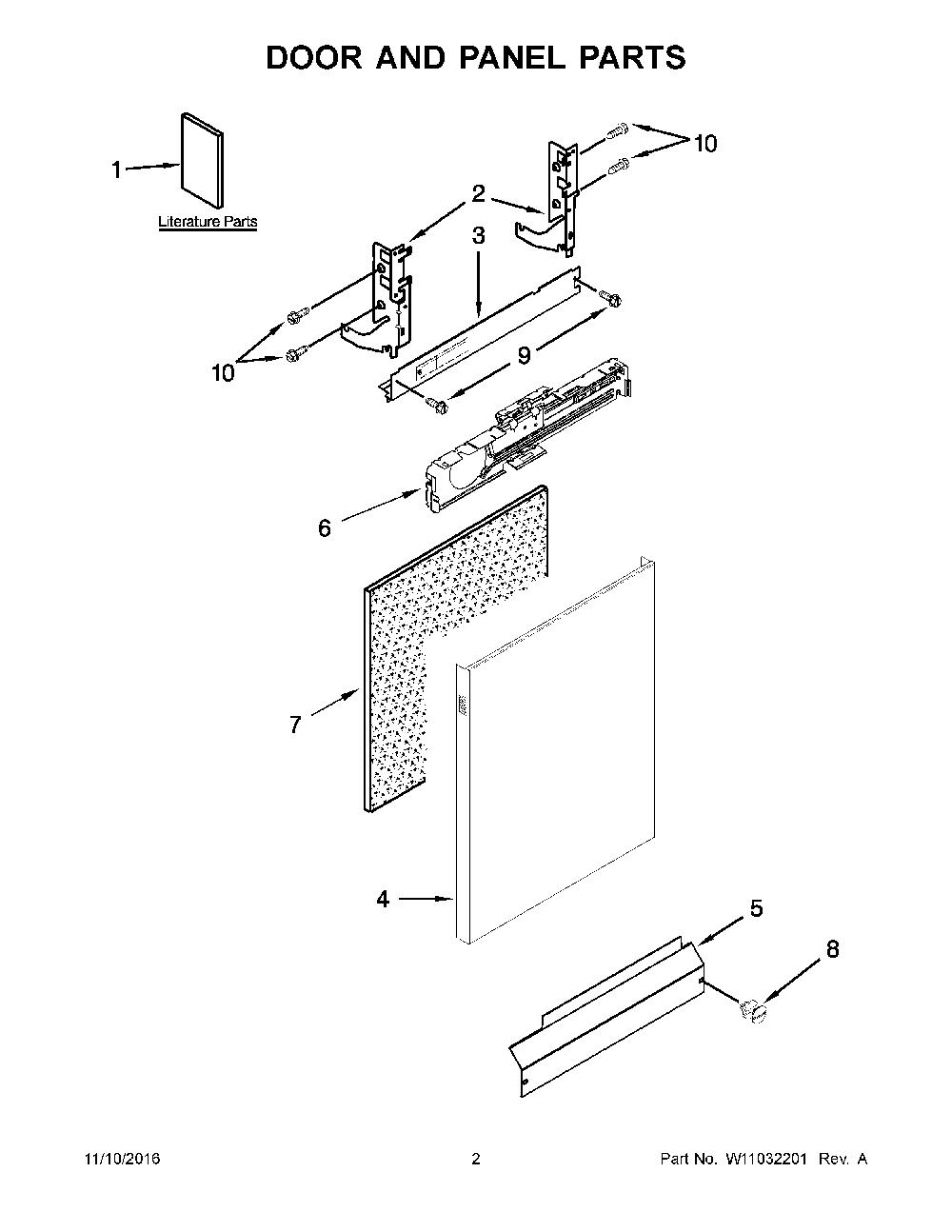 DOOR AND PANEL PARTS

1

Literature Parts

10

2

3

10

9

6

7

4

5

8

11/10/2016

2

Part No. W11032201 Rev. A