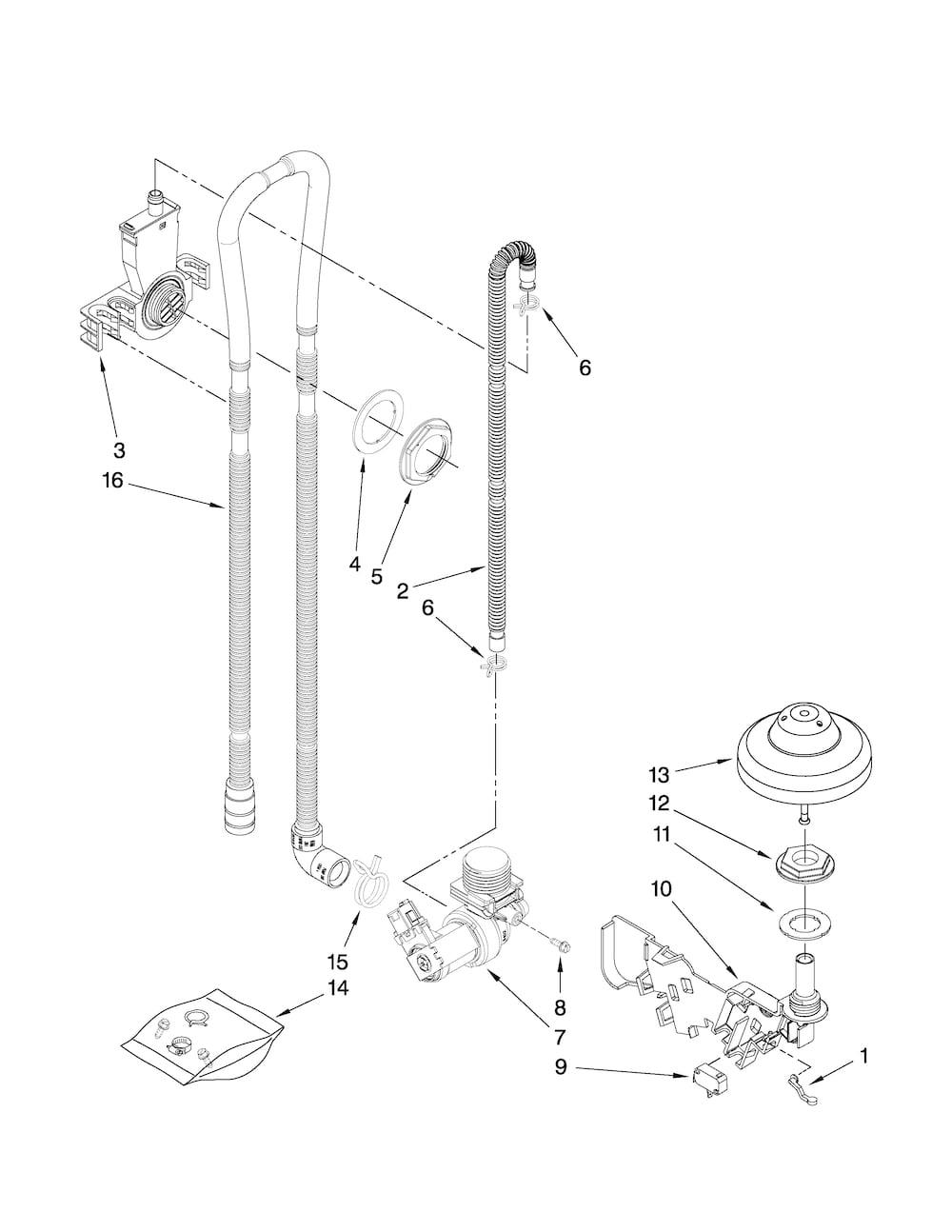 6
3
16
4
5
2
6
13
12
11
10
15
14
8
7
9
1