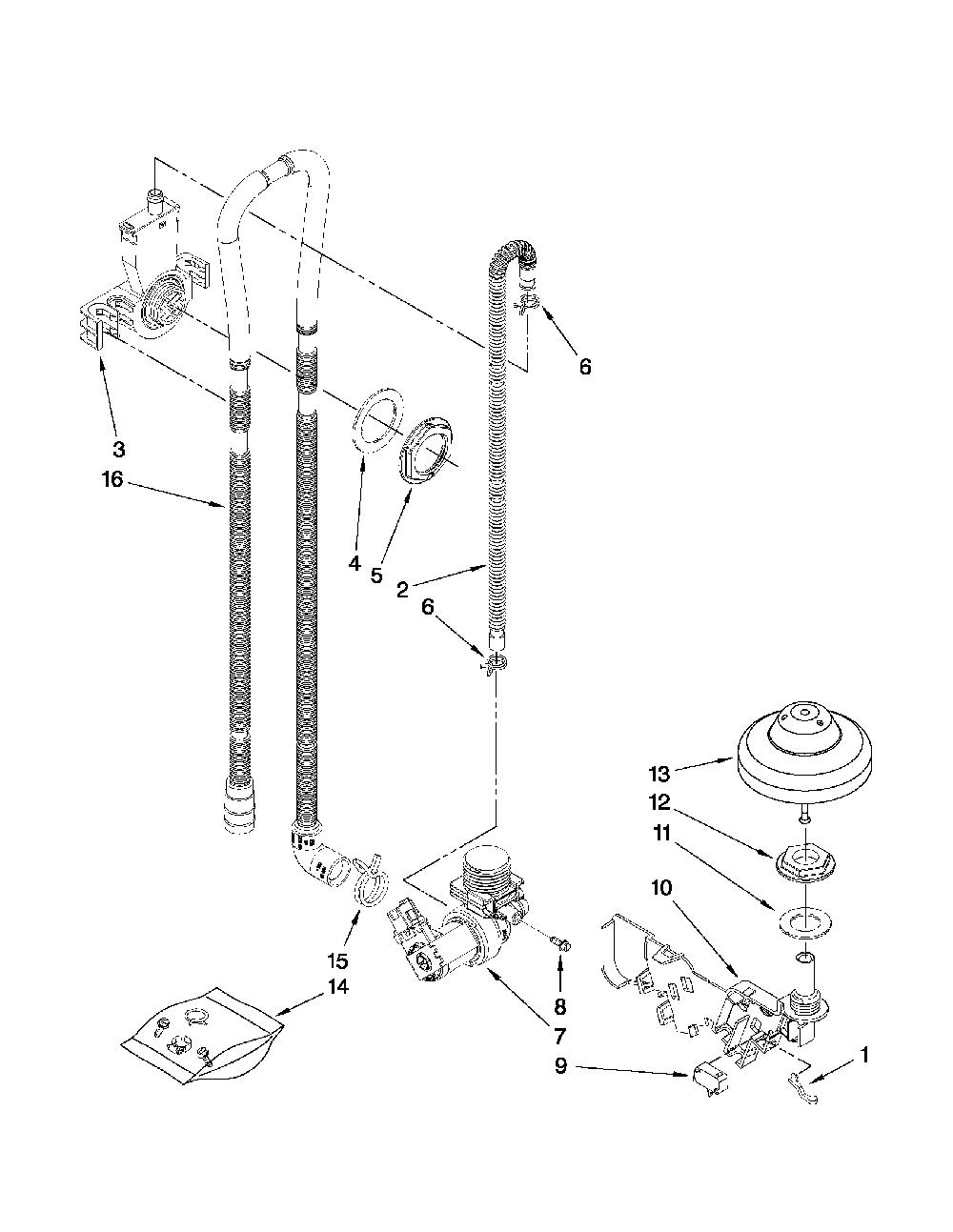 6
3
16
4
5
2
6
13
12
11
10
15
14
8
7
9
1