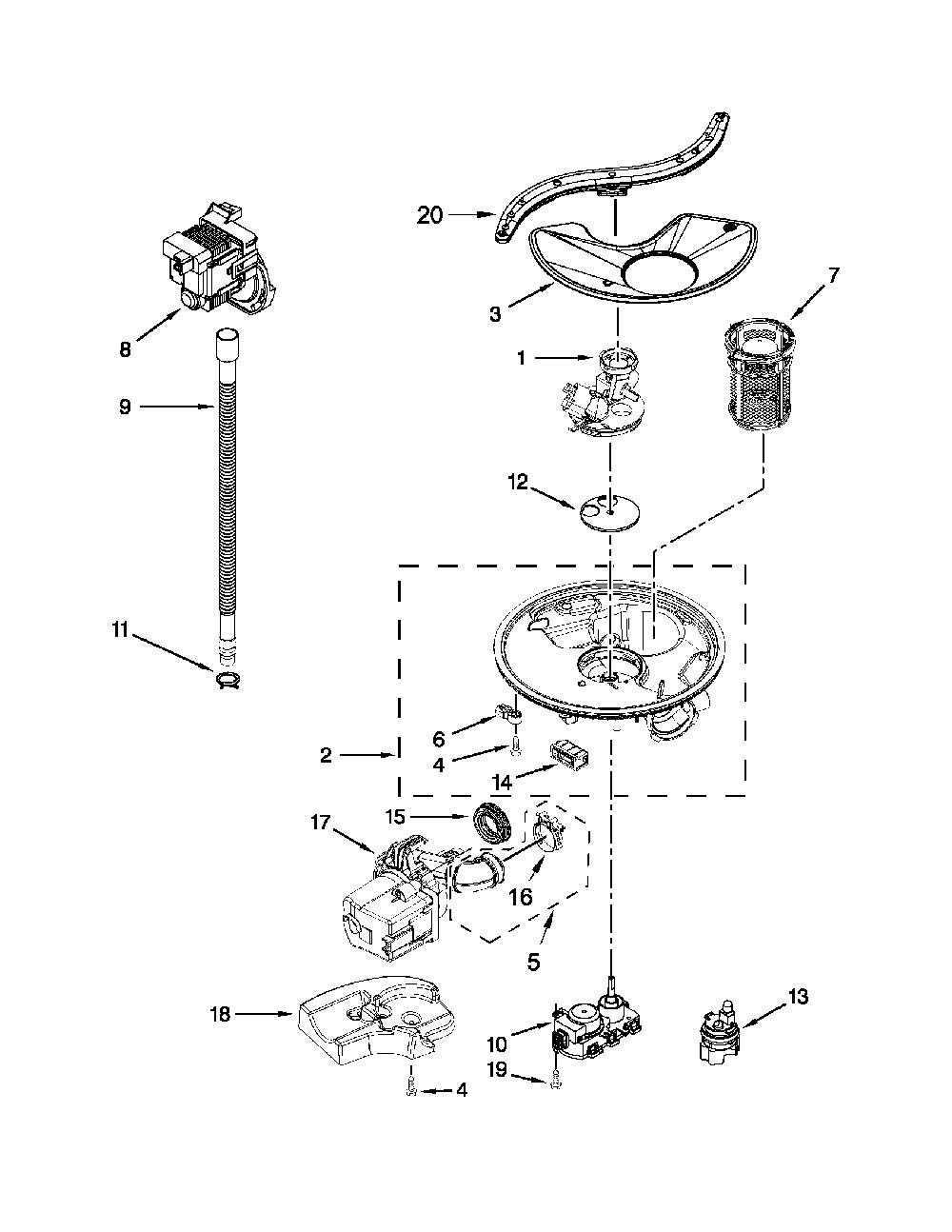 20
3
7
8
1
9
12
11
6
2
4
14
17
15
16
5
18
10
13
19
4