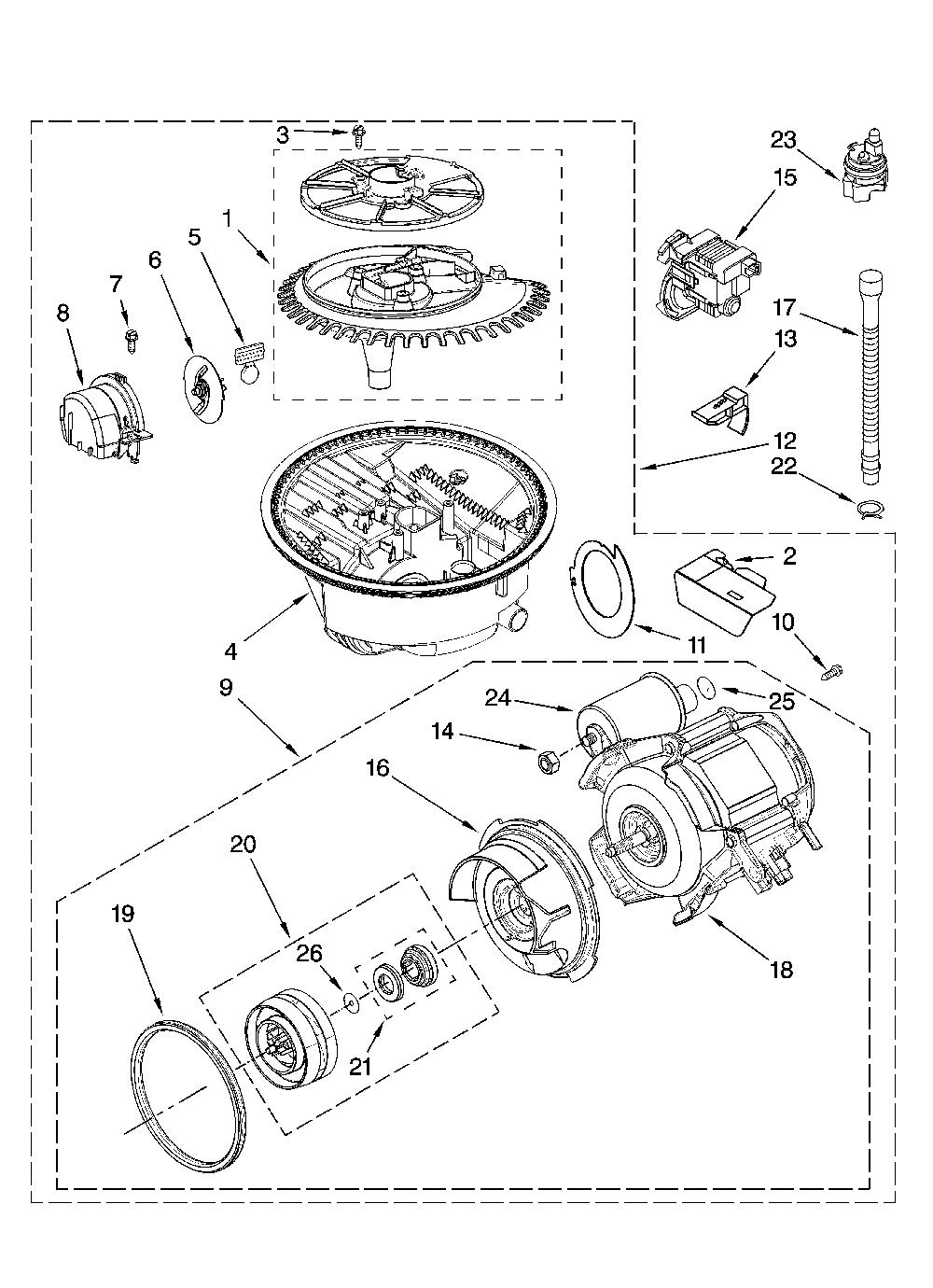 3
23
15
1
5
6
7
8
17
13
12
22
2
4
11
10
9
24
25
14
16
20
19
26
21
18