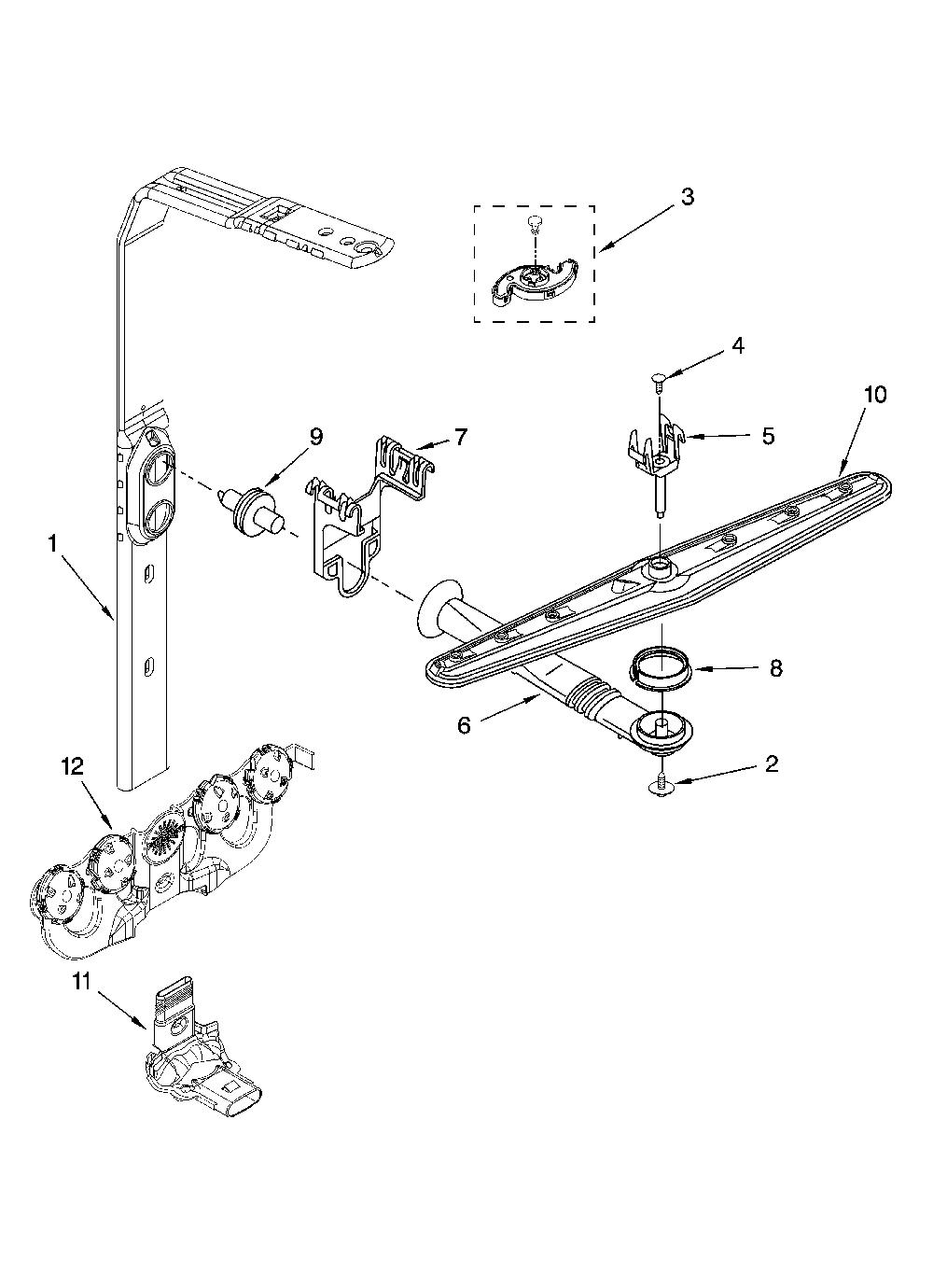 3

4

10

9

7

5

1

8

6

2

12

11