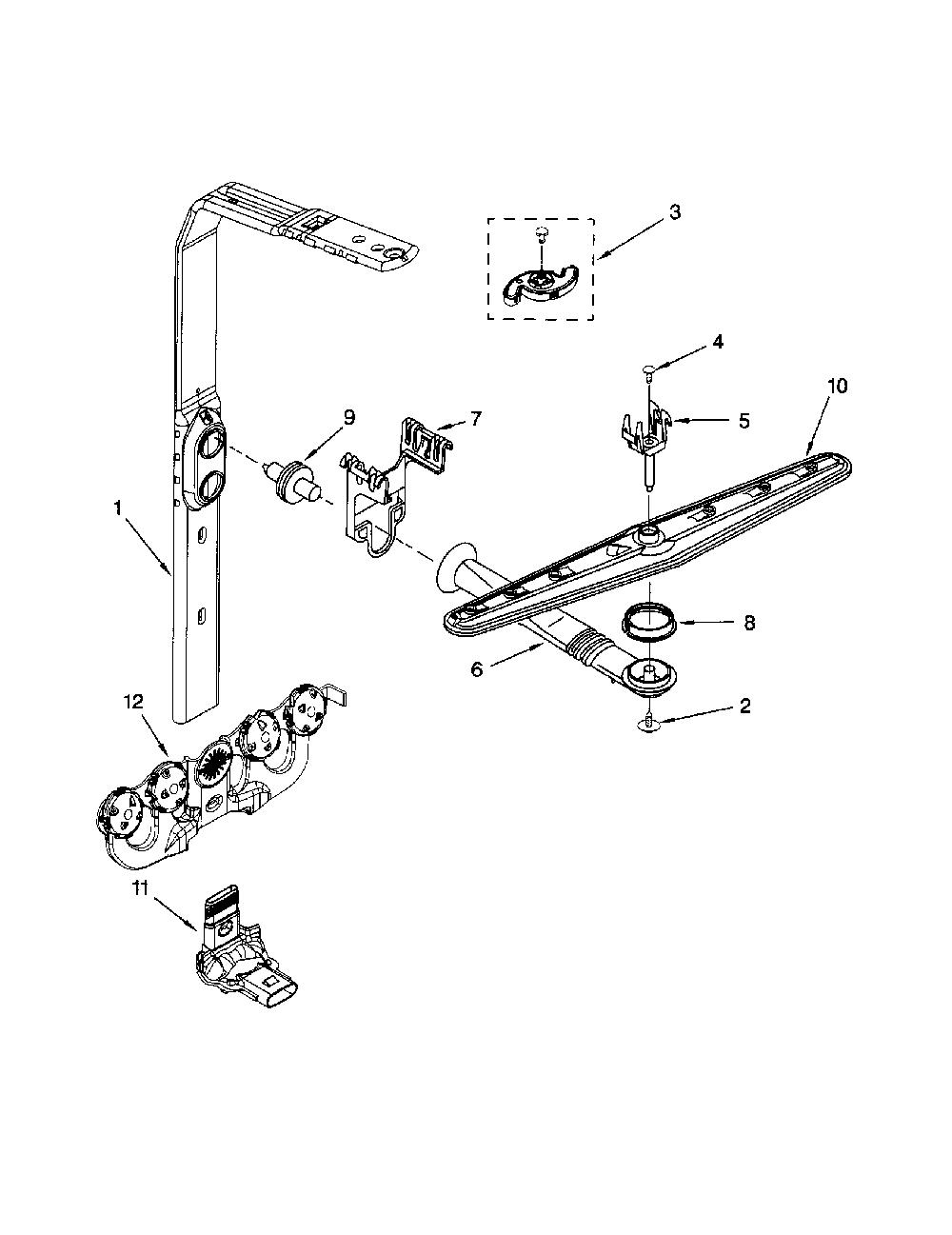 3

4

10

9

7

5

1

8

6

2

12

11