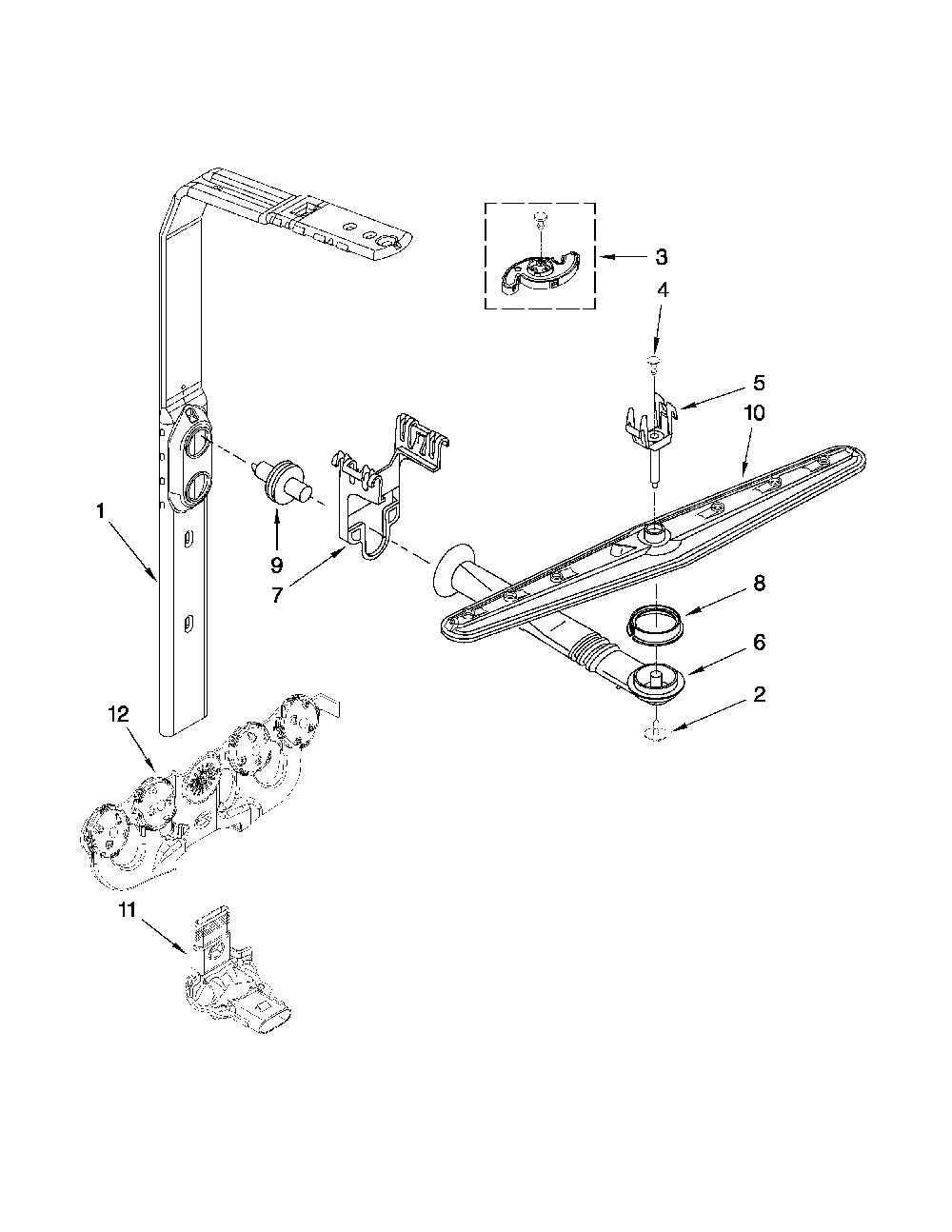 3
4
5
10
1
9
7
8
6
2
12
11