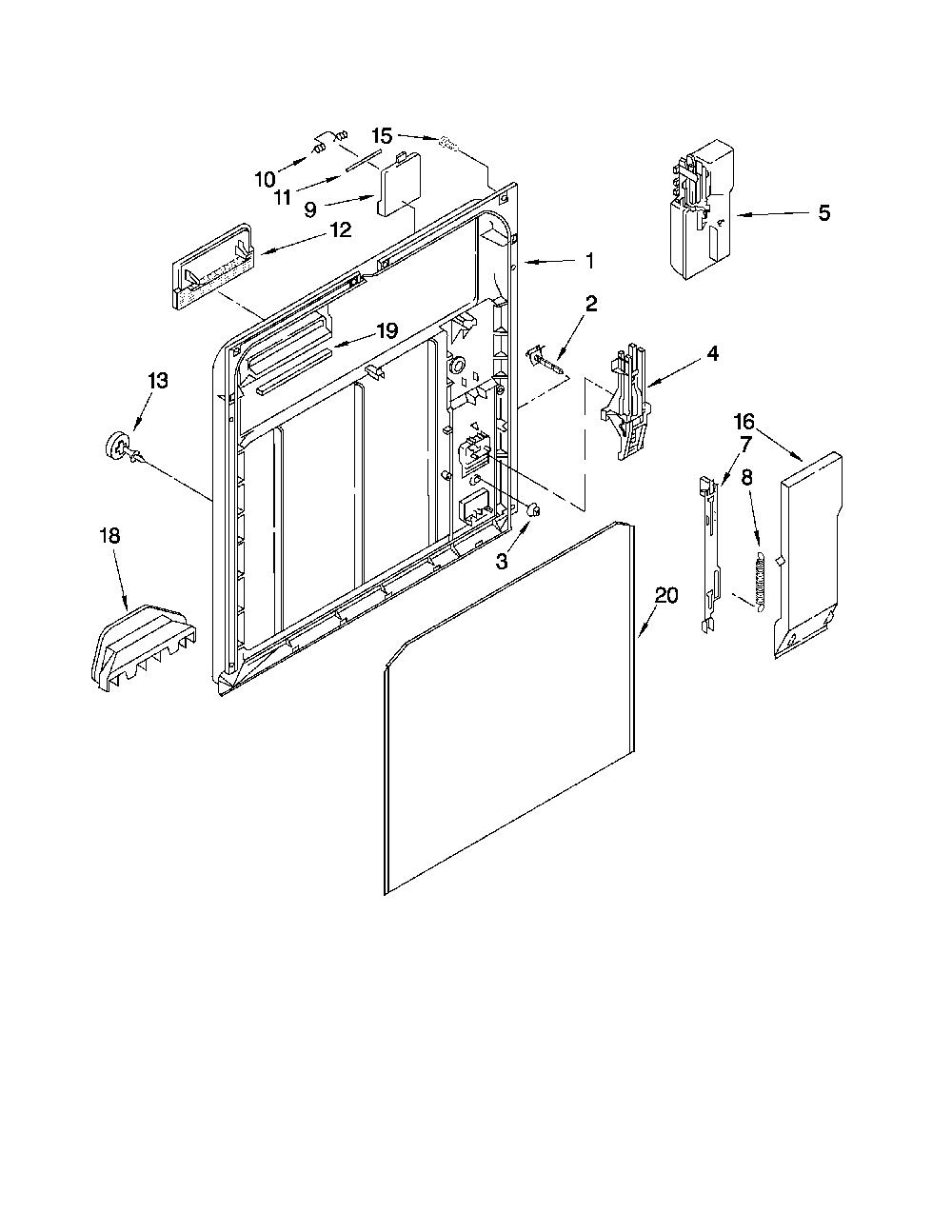 15
10
11
9
5
12
1
2
19
4
13
16
7
8
3
18
20