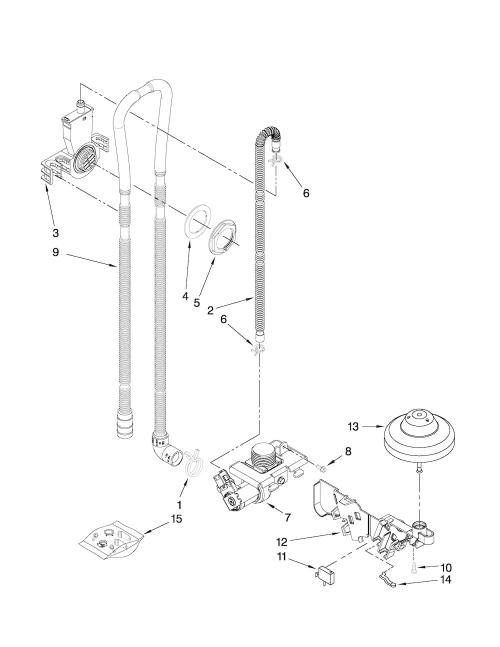 6
3
9
4
5
2
6
13
8
1
7
15
12
11
10
14