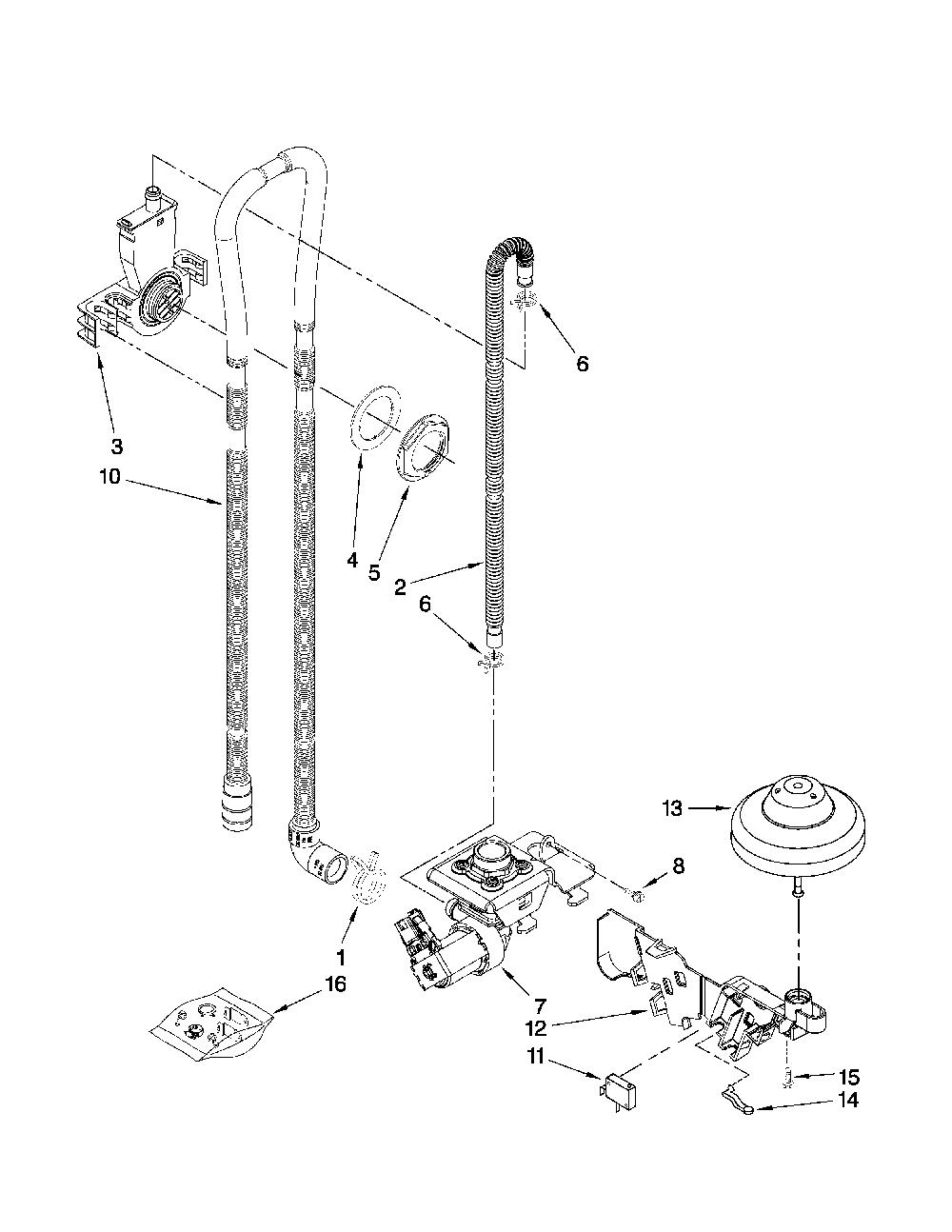 6
3
10
4
5
2
6
13
8
1
16
7
12
11
15
14