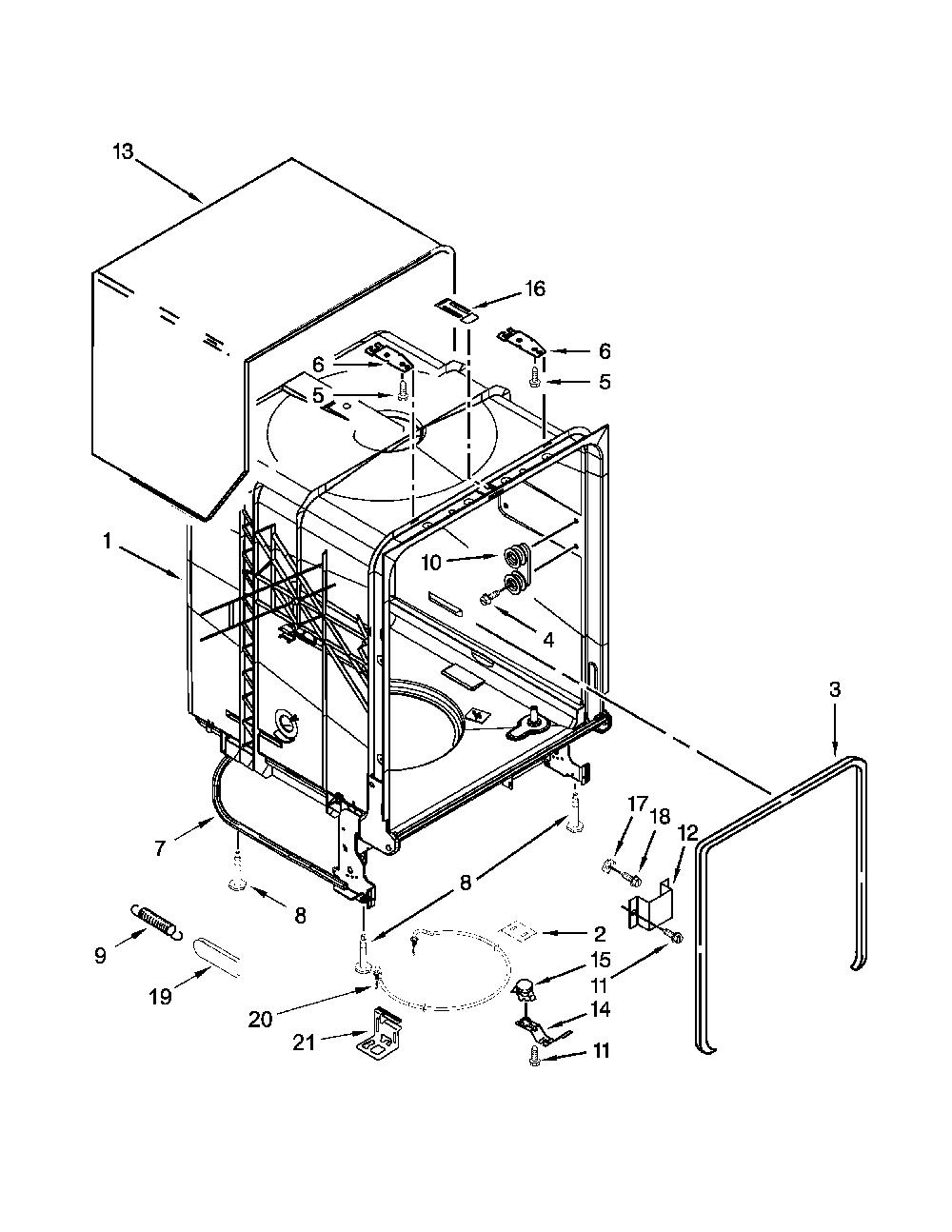 13
16
6
6
5
5
1
10
4
3
7
17
18
12
8
8
9
2
19
15
11
20
14
21
11