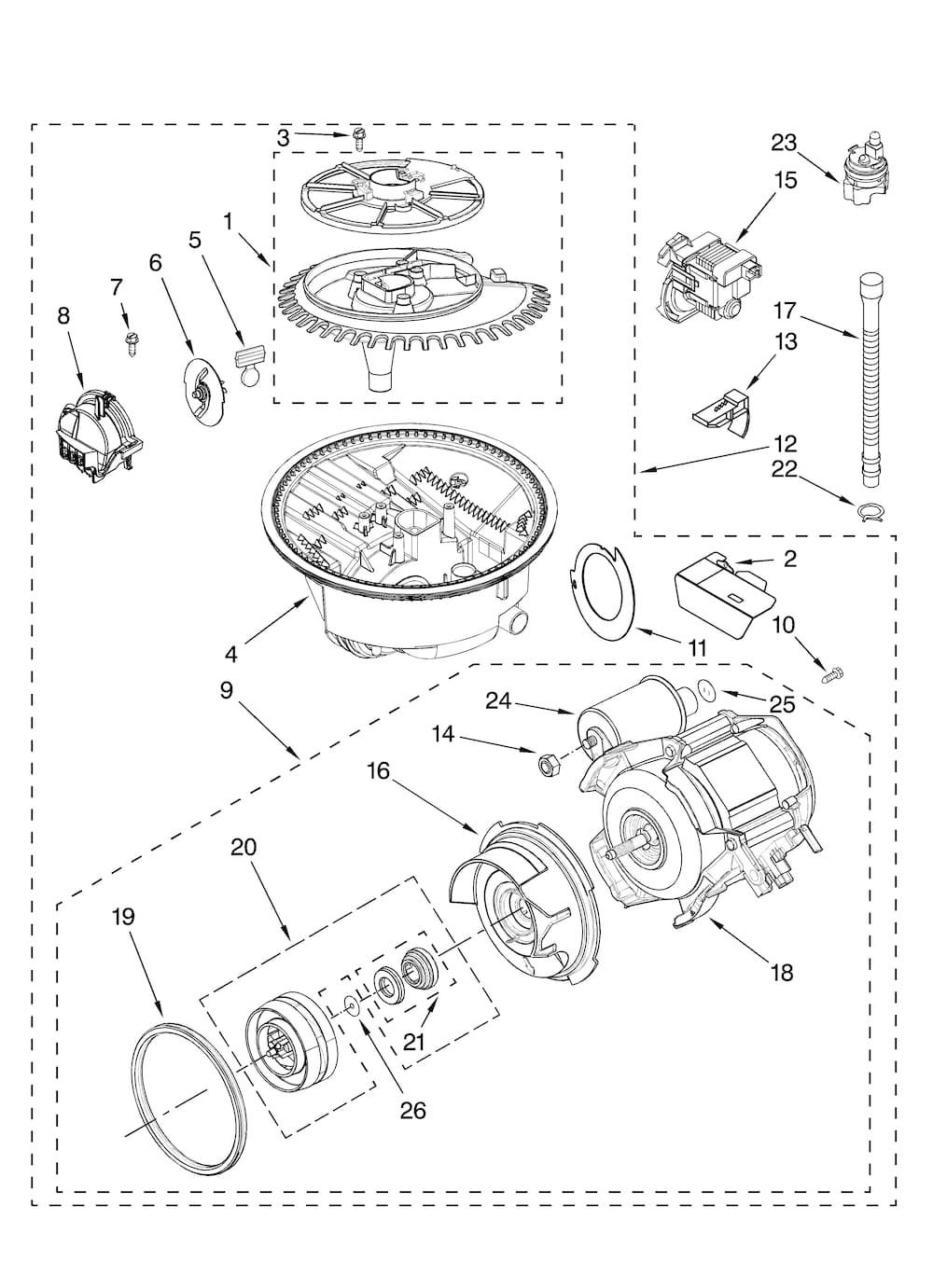 3
23
15
1
5
6
7
8
17
13
12
22
2
10
11
4
9
24
25
14
16
20
19
18
21
26