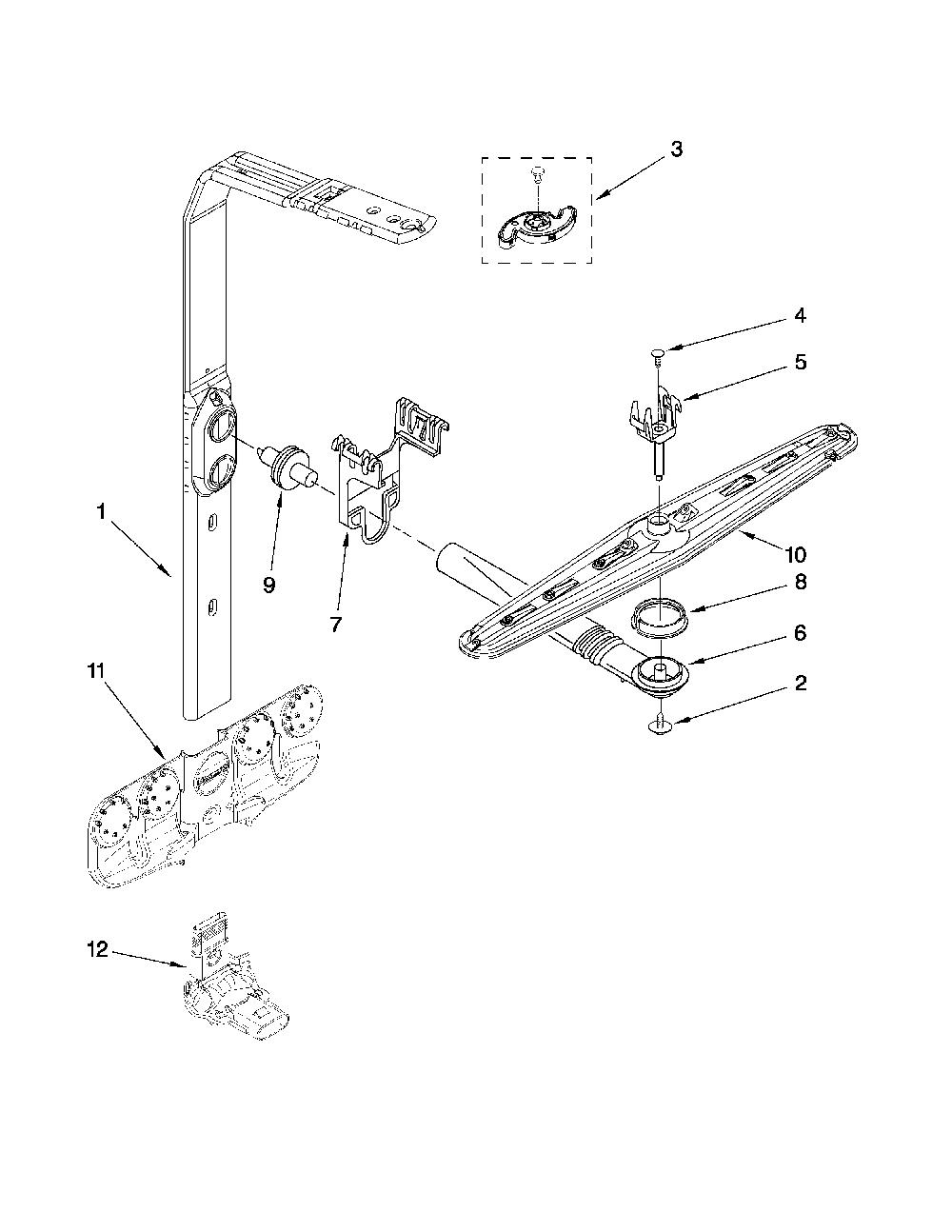 3

4

5

1

9

7

10

8

6

2

11

12