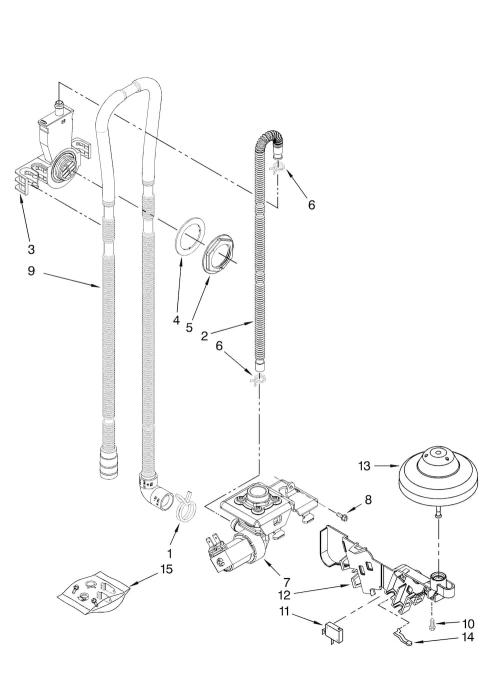 6
3
9
4
5
2
6
13
8
1
15
7
12
11
10
14