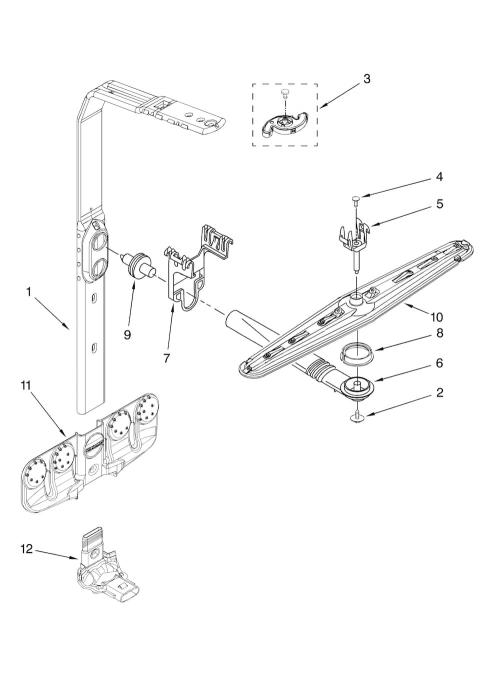 3
4
5
1
9
7
10
8
6
2
11
12