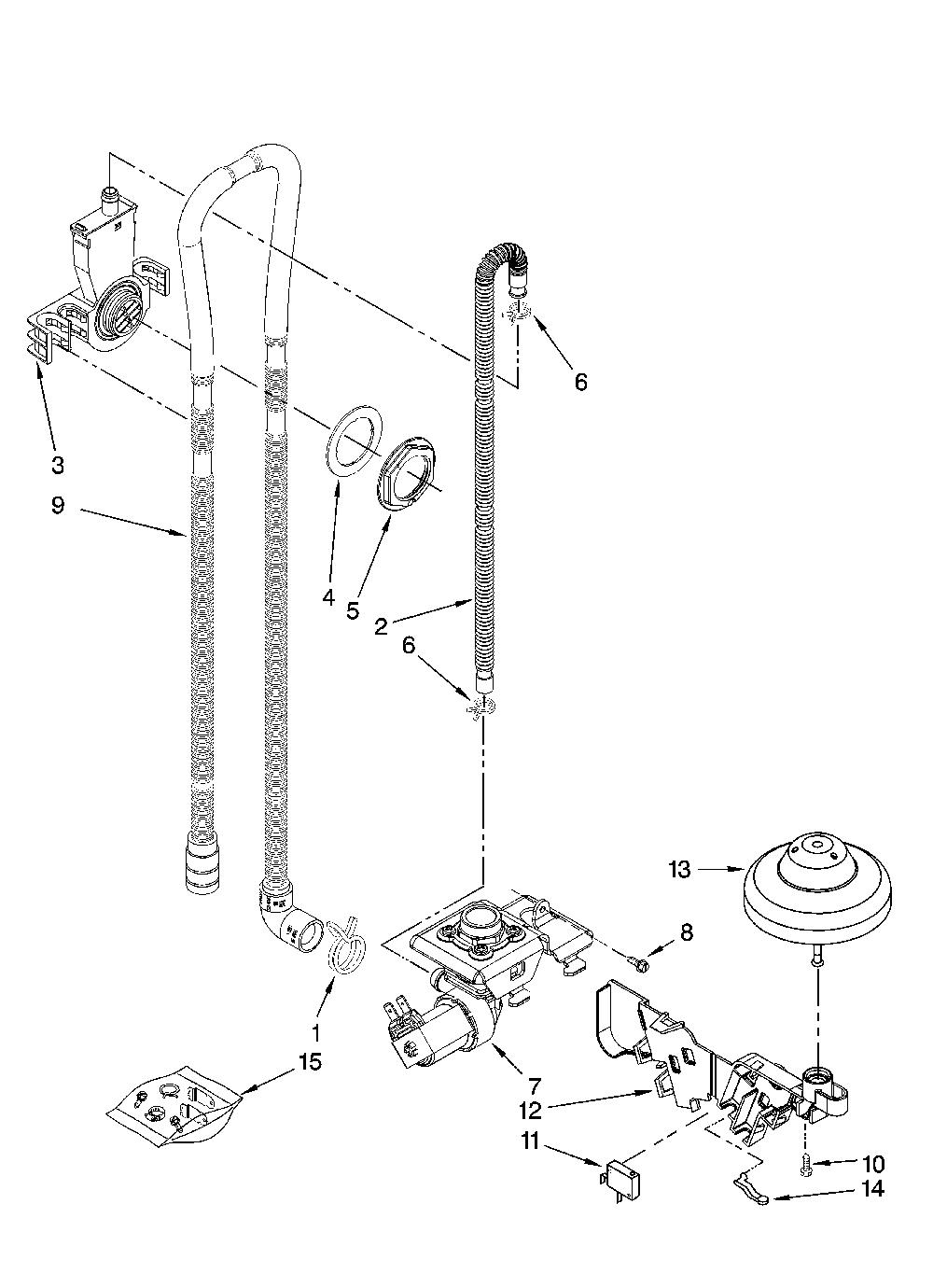 6
3
9
4
5
2
6
13
8
1
15
7
12
11
10
14