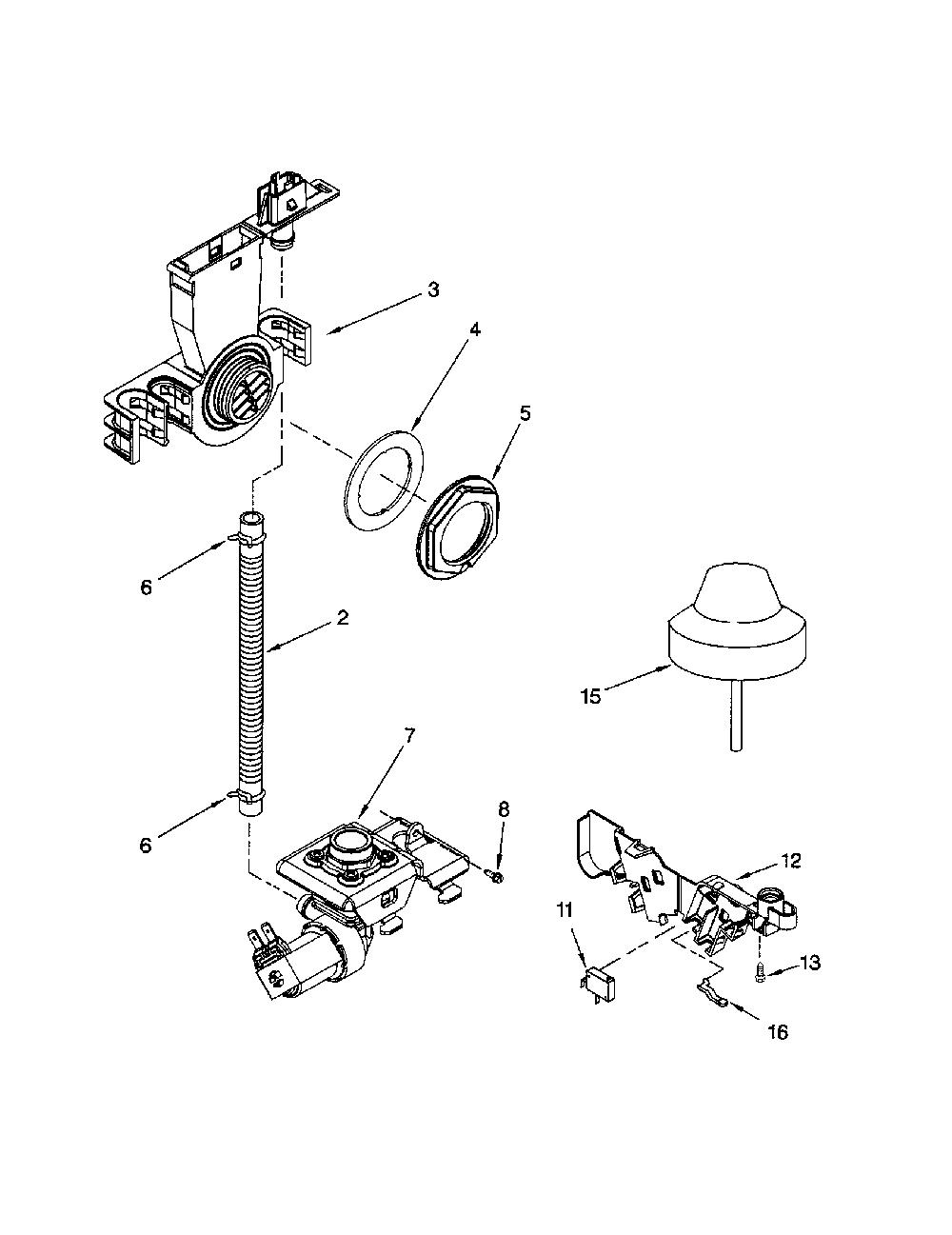 3
4
5
6
2
15
7
8
6
12
11
13
16