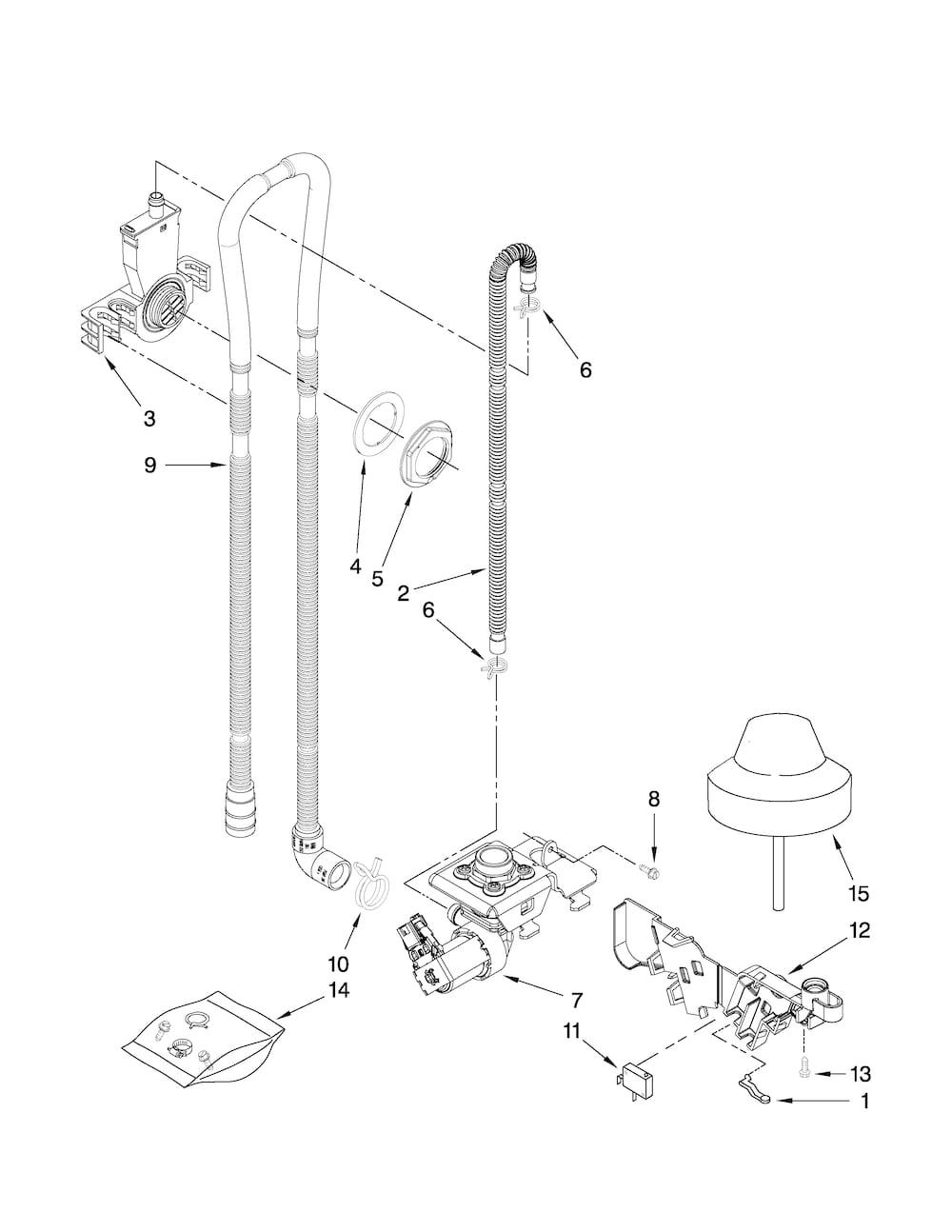 6
3
9
4
5
2
6
8
15
12
10
14
7
11
13
1