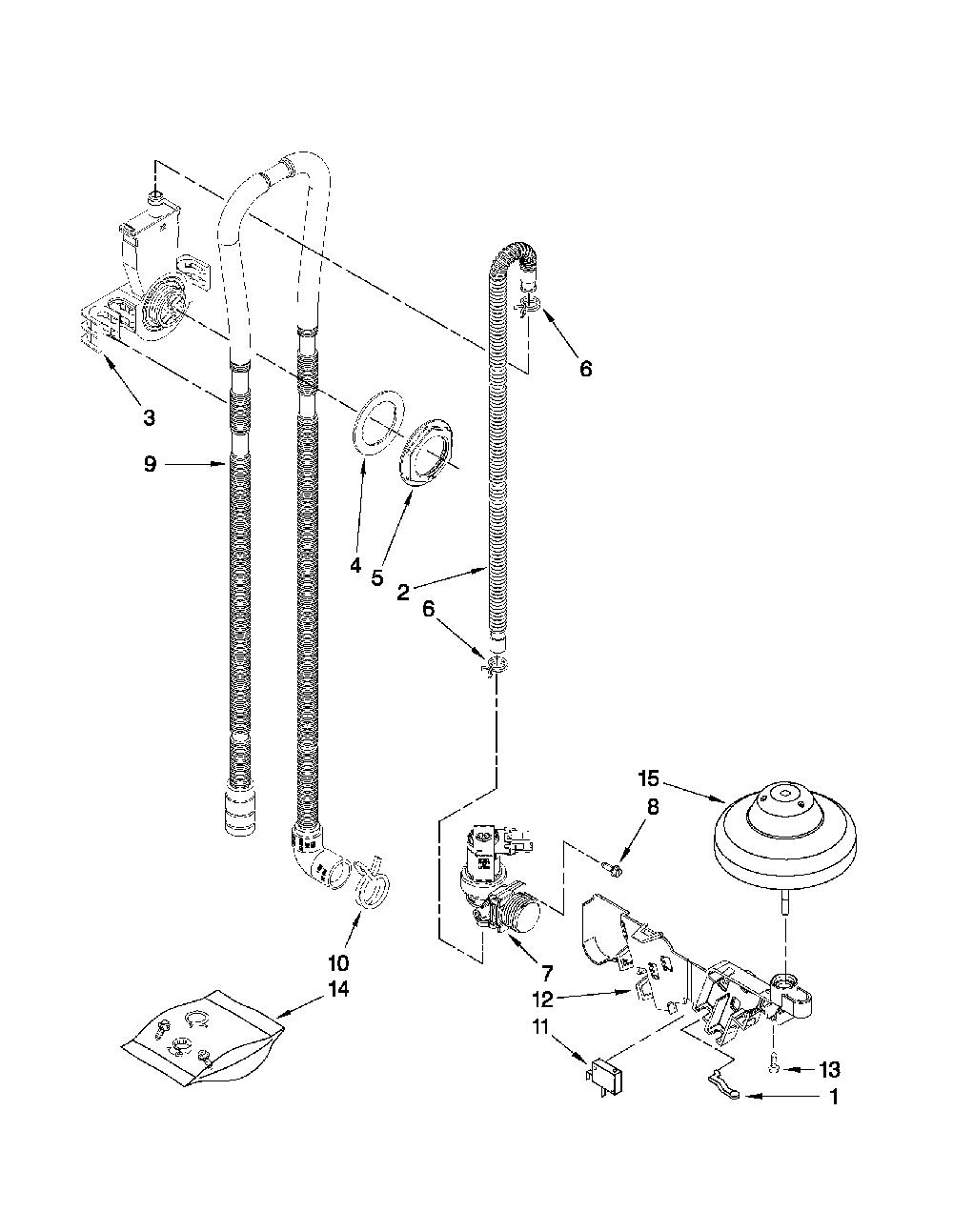 6
3
9
4
5
2
6
15
8
10
7
14
12
11
13
1