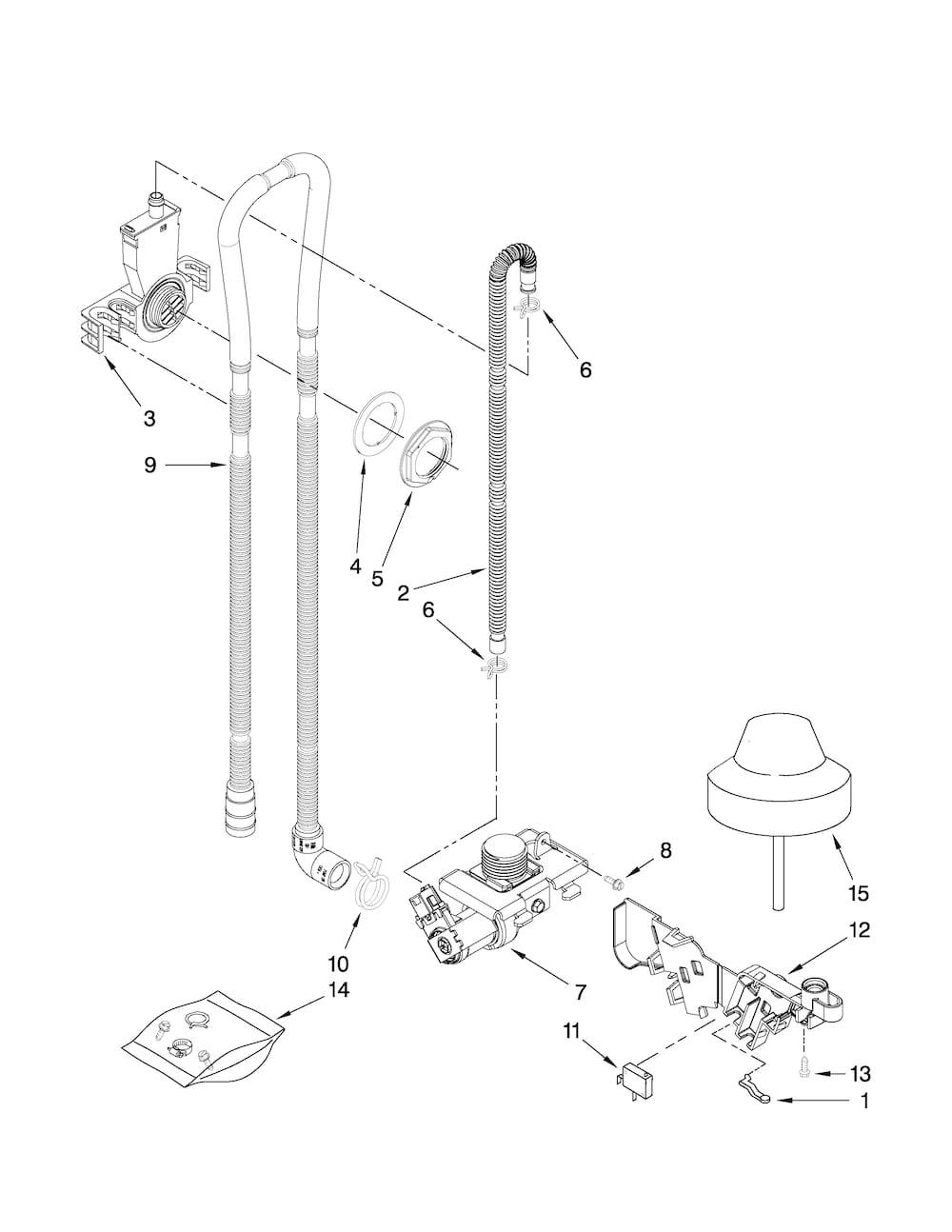 6
3
9
4
5
2
6
8
15
12
10
7
14
11
13
1