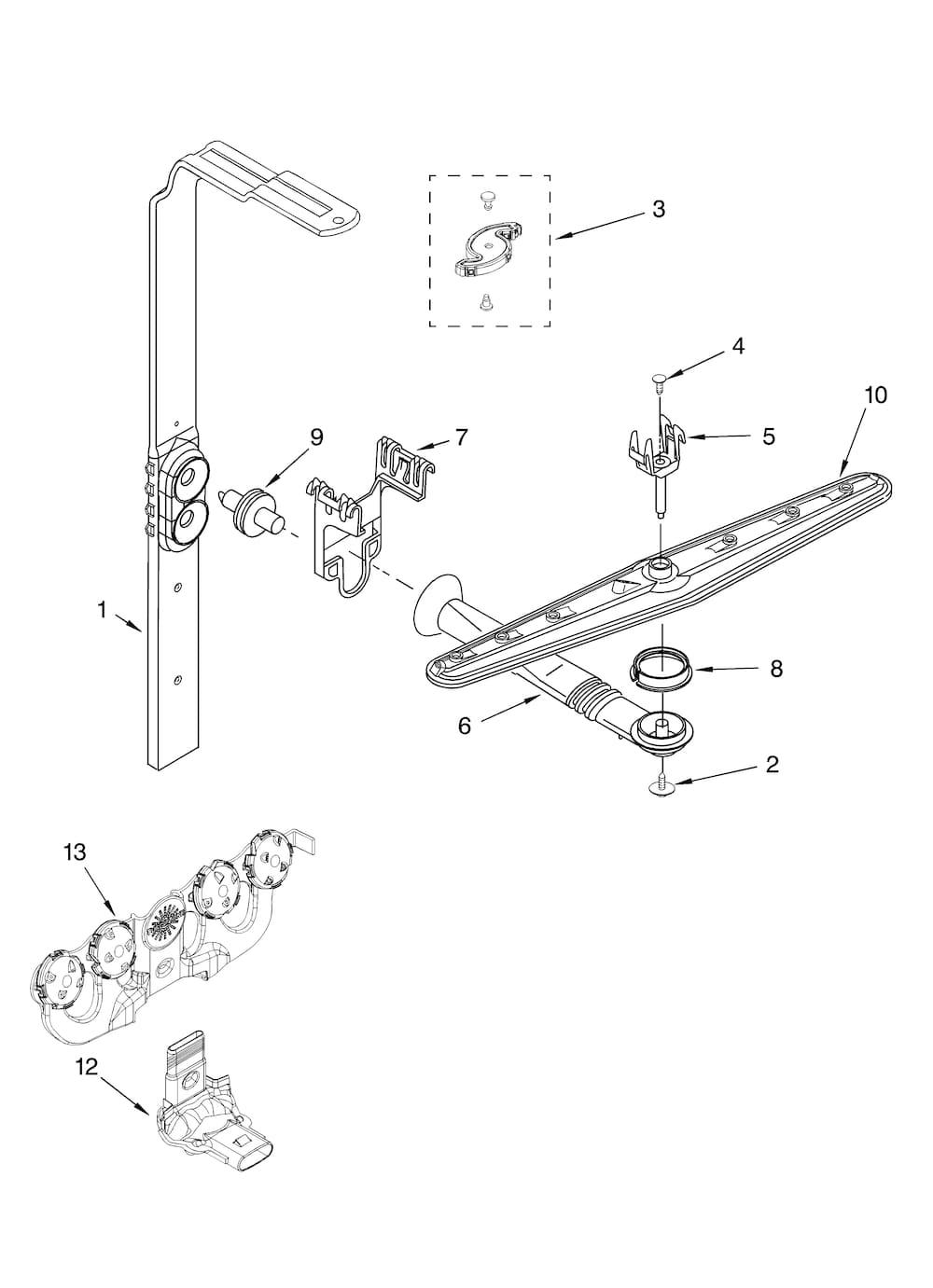 3
4
10
9
7
5
1
8
6
2
13
12