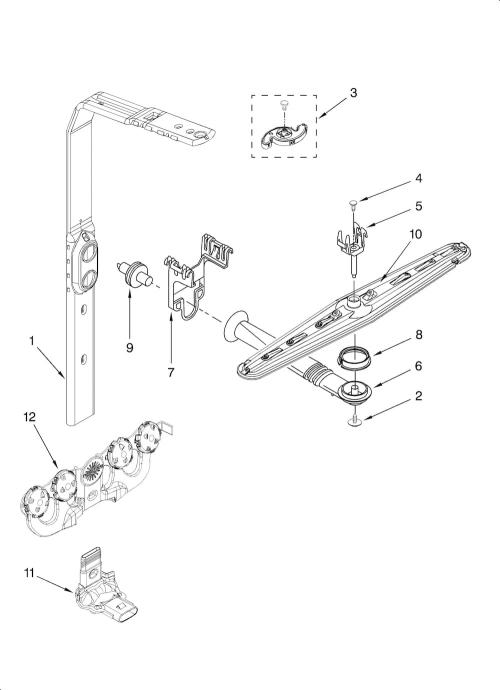 3
4
5
10
9
7
1
8
6
2
12
11