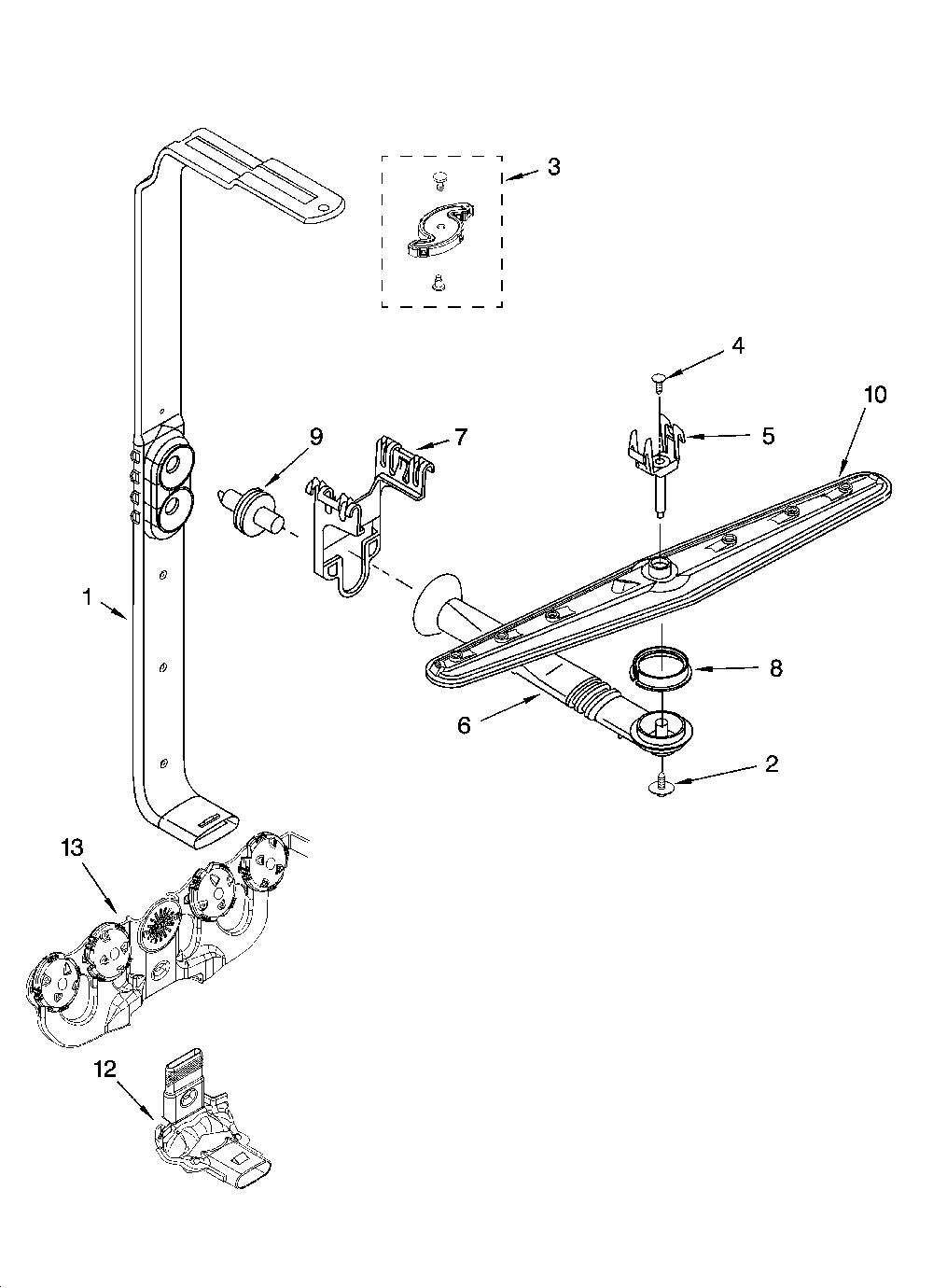 3
4
10
9
7
5
1
8
6
2
13
12