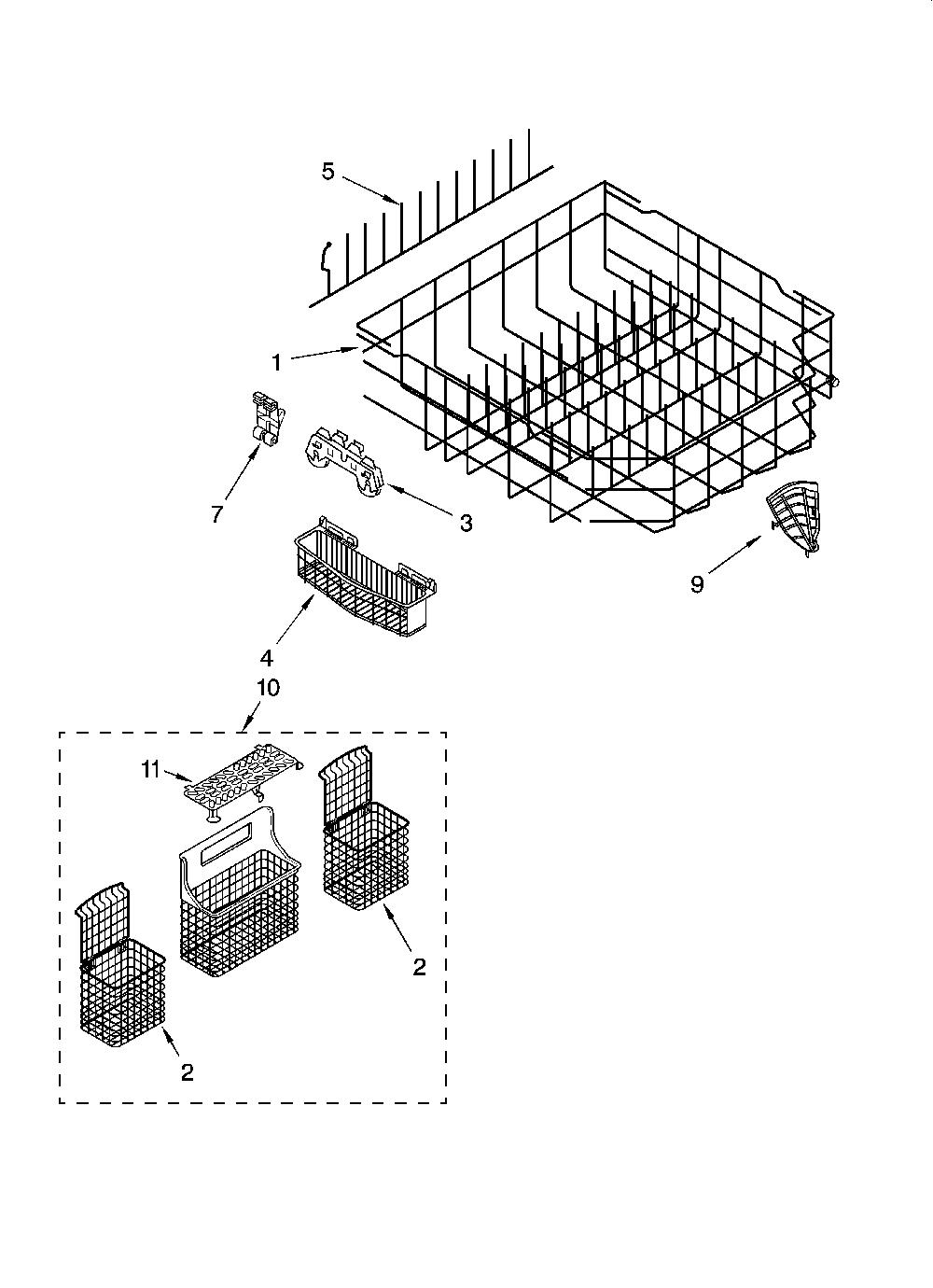 5
1
7
3
9
4
10
11
2
2