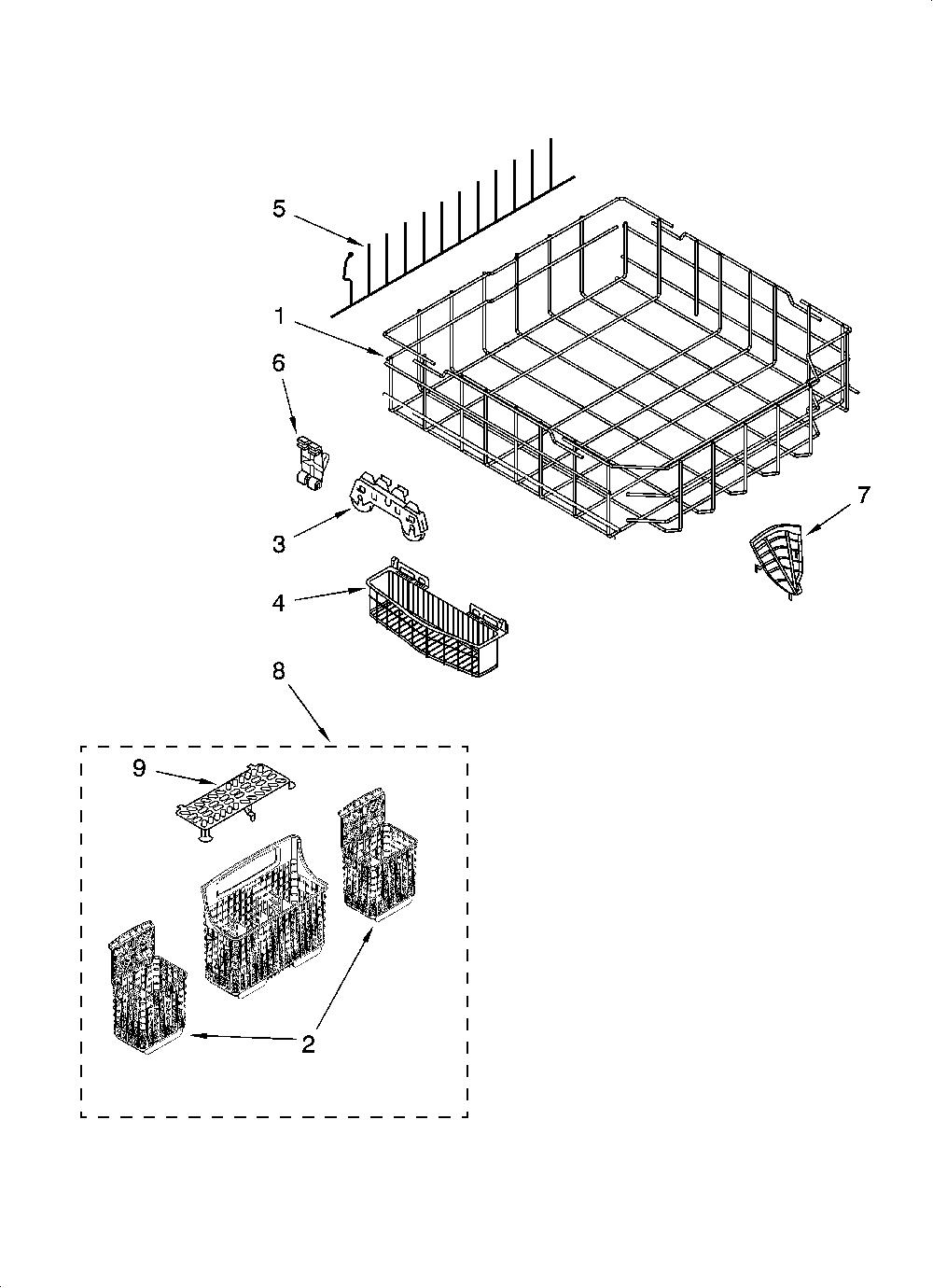 5
1
6
3
7
4
8
9
2