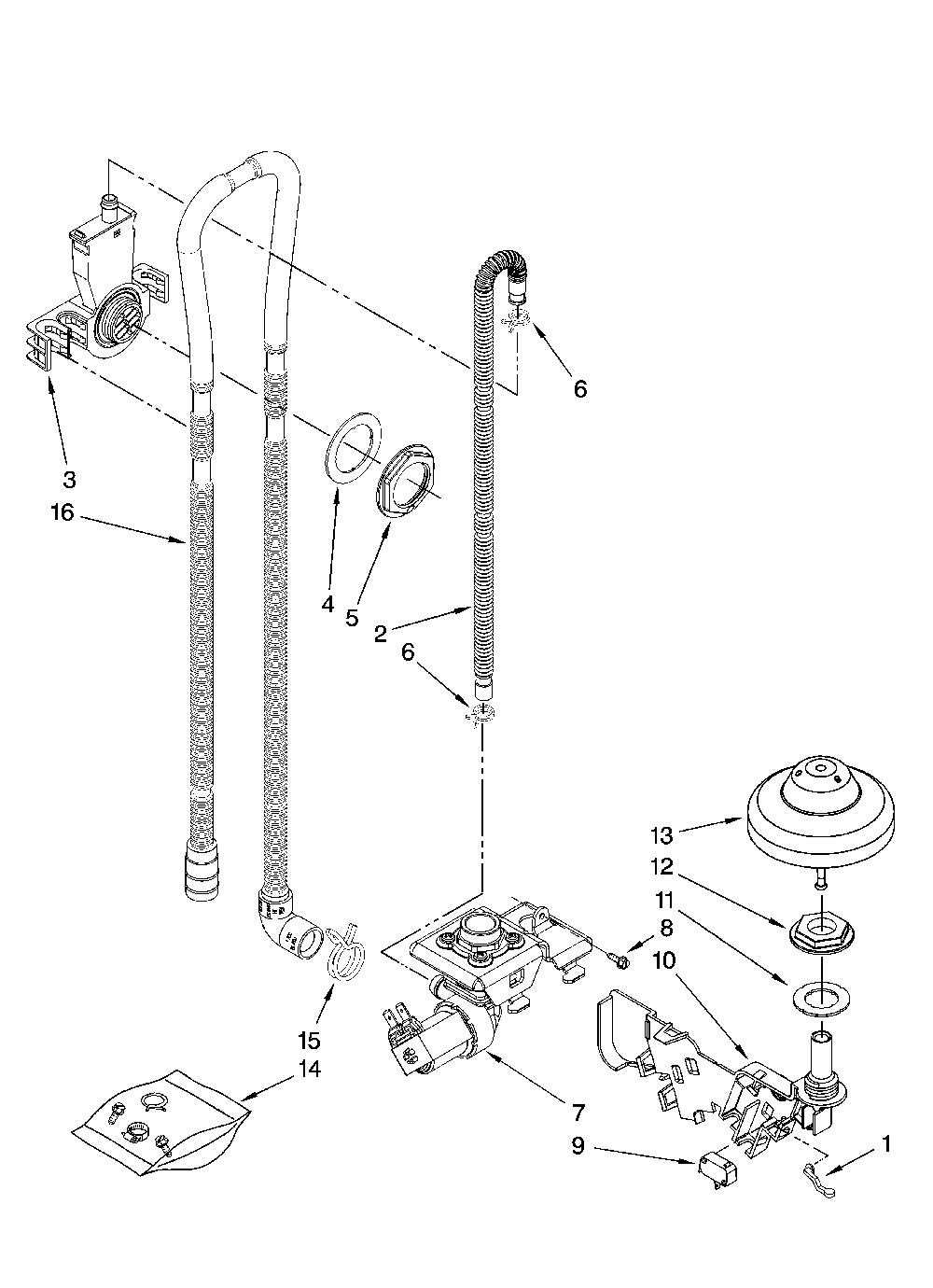 6
3
16
4
5
2
6
13
12
11
8
10
15
14
7
9
1