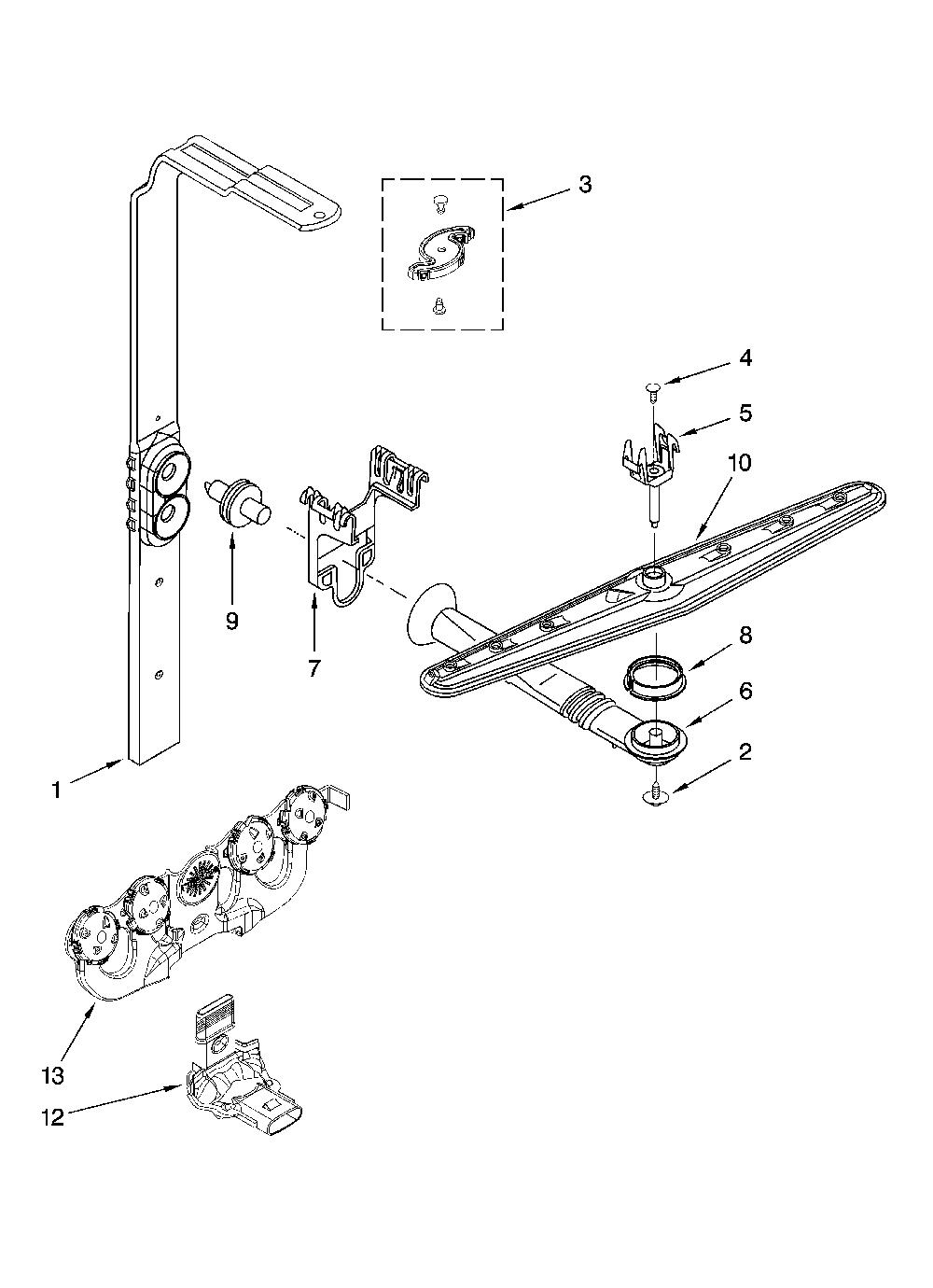 3
4
5
10
9
7
8
6
2
1
13
12