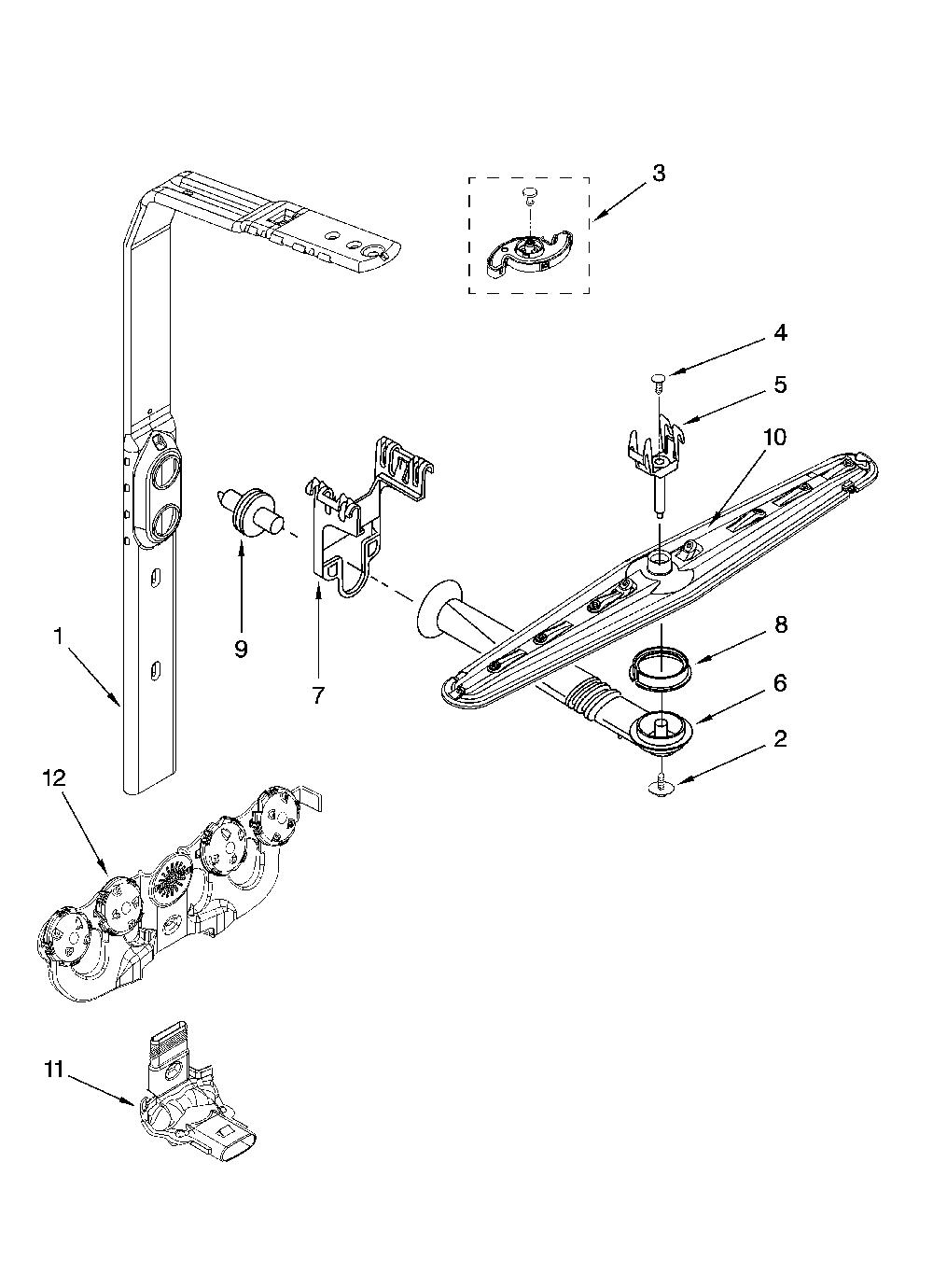 3
4
5
10
9
7
1
8
6
2
12
11