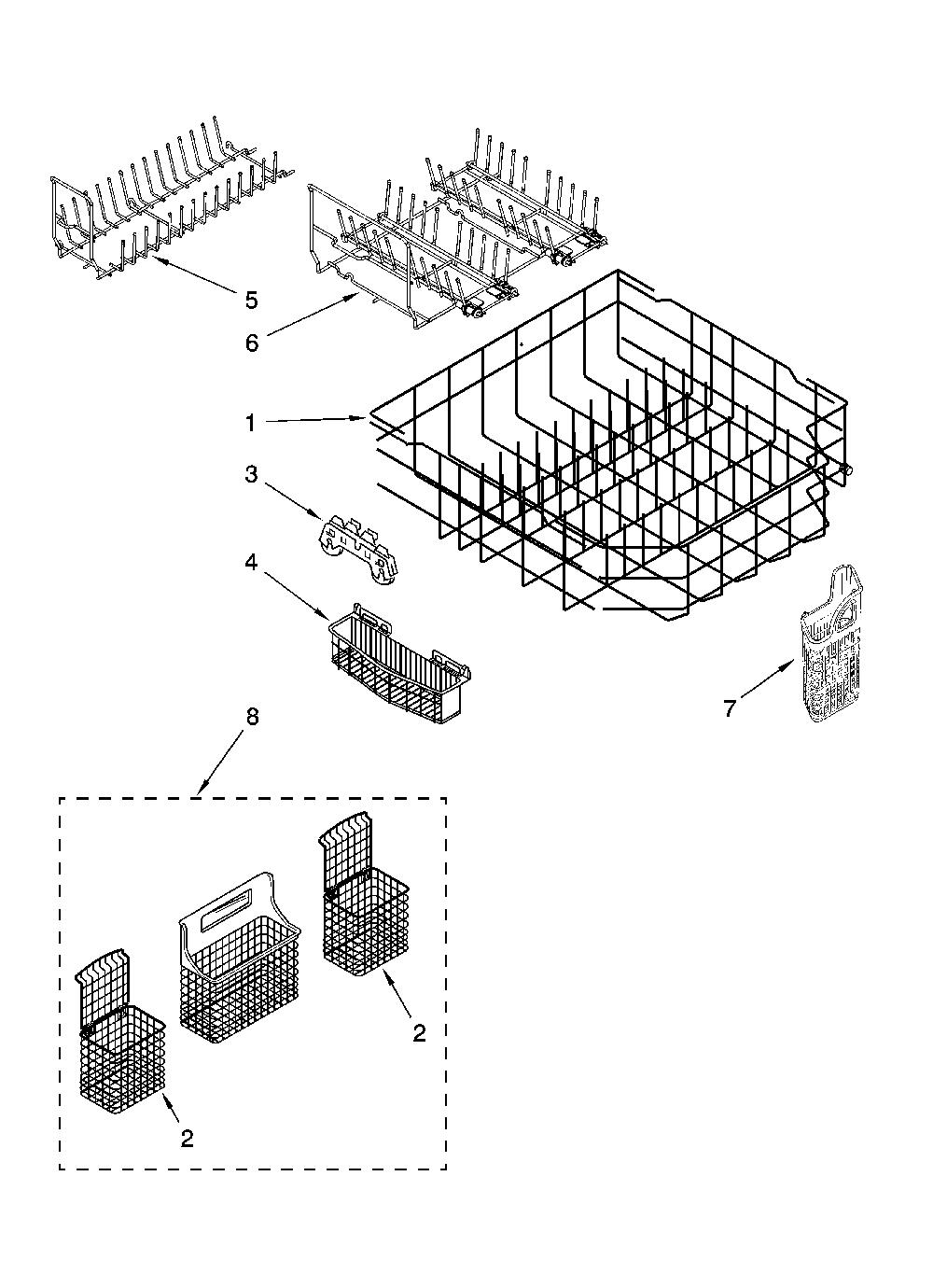 5
6
1
3
4
7
8
2
2