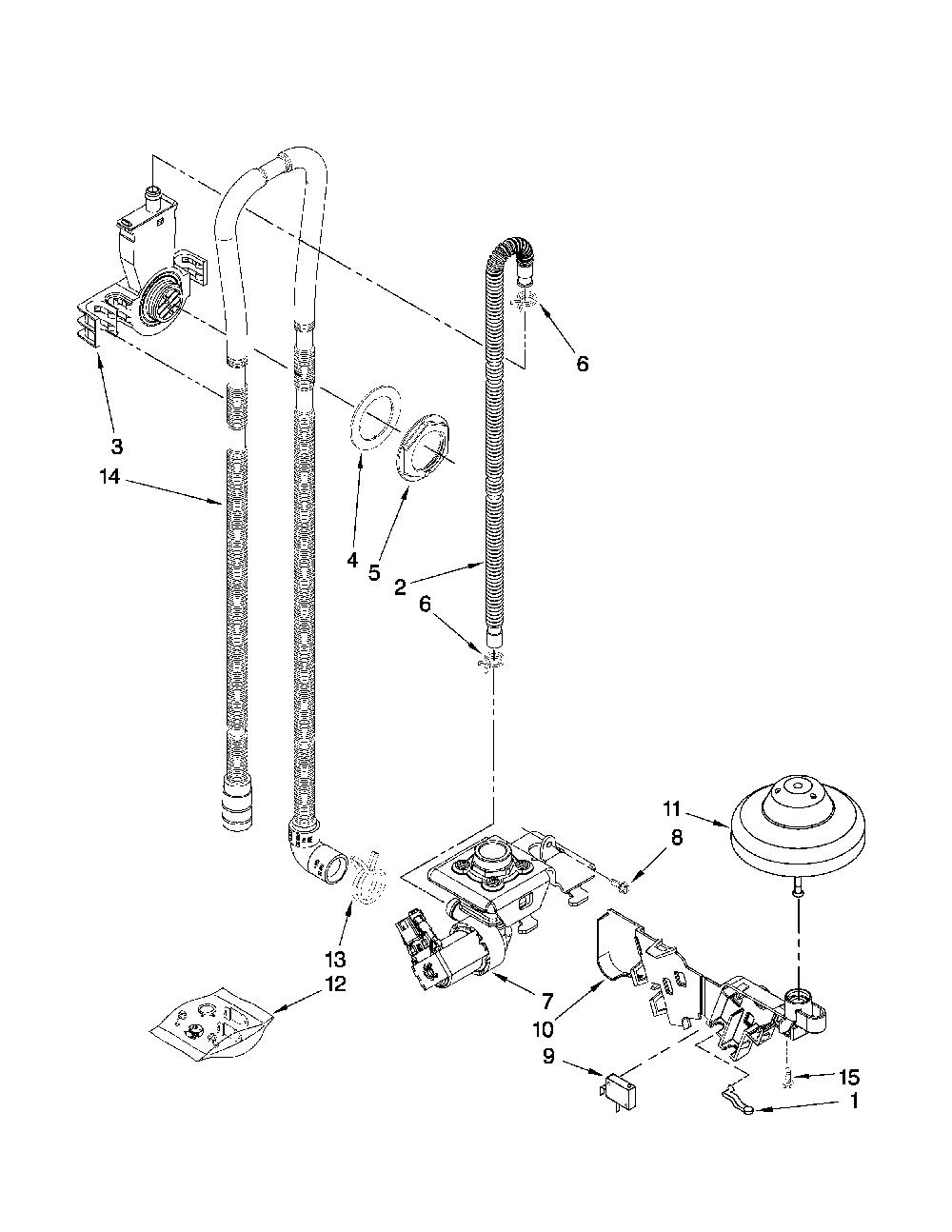 6
3
14
4
5
2
6
11
8
13
12
7
10
9
15
1