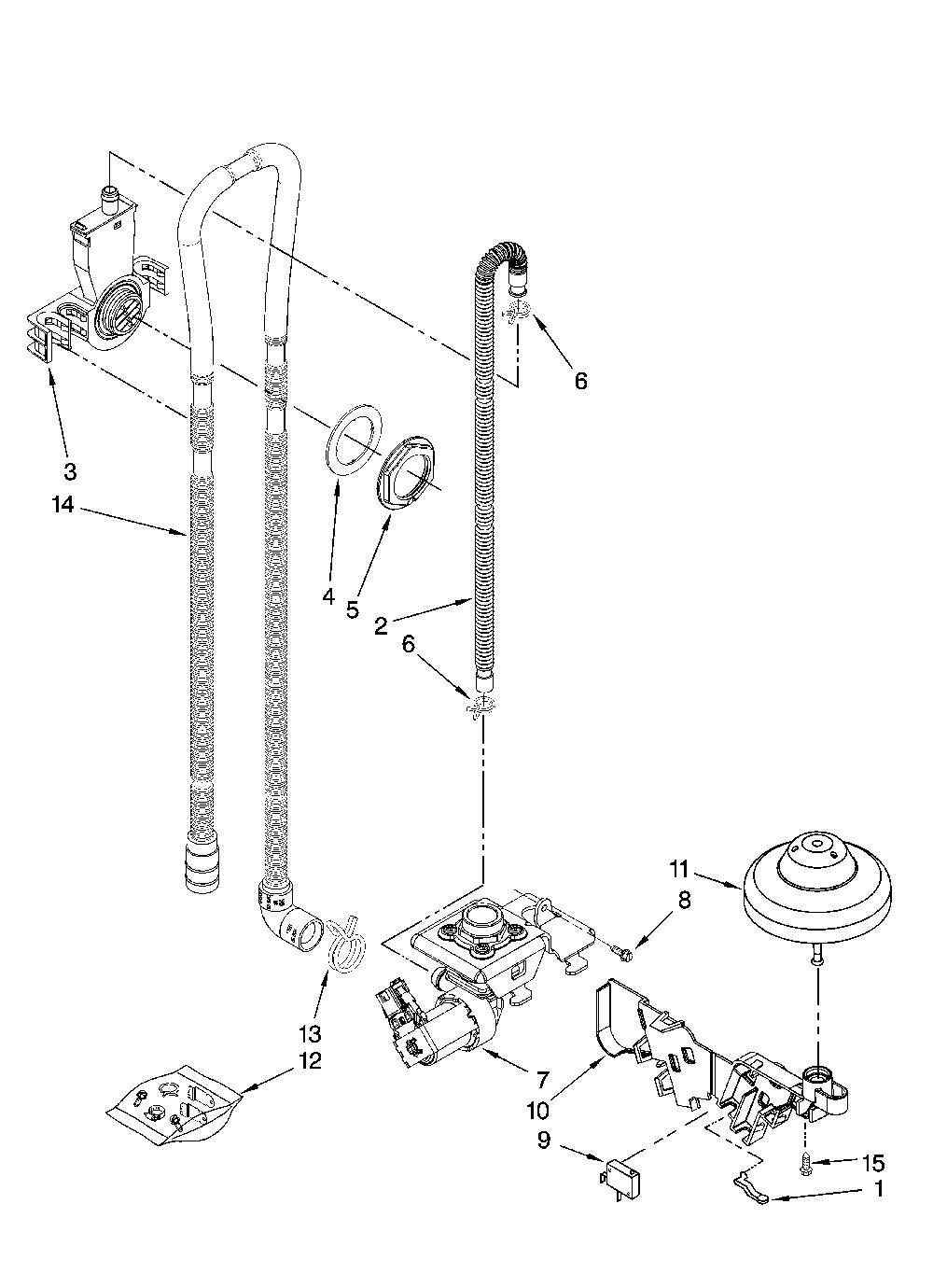 6
3
14
4
5
2
6
11
8
13
12
7
10
9
15
1