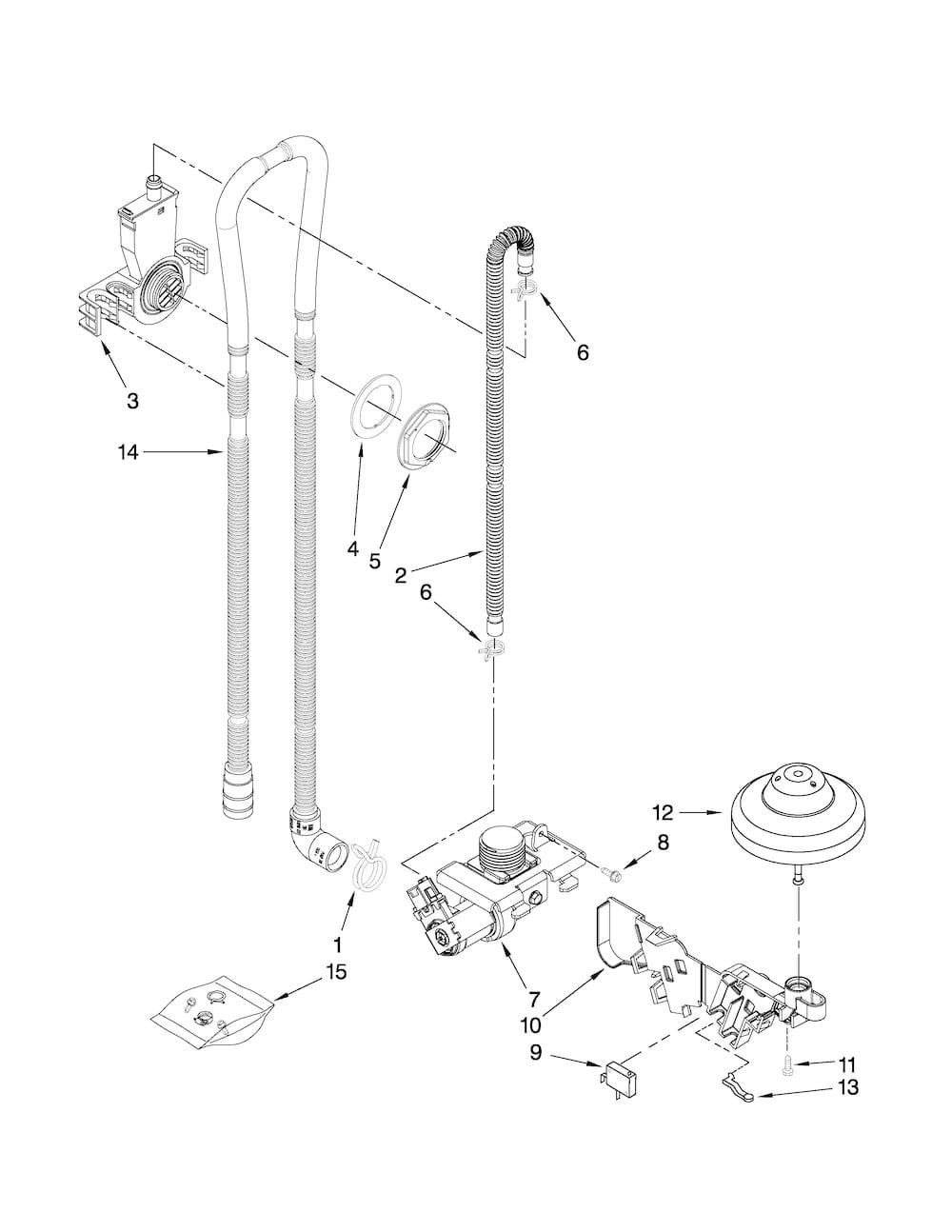 6
3
14
4
5
2
6
12
8
1
15
7
10
9
11
13