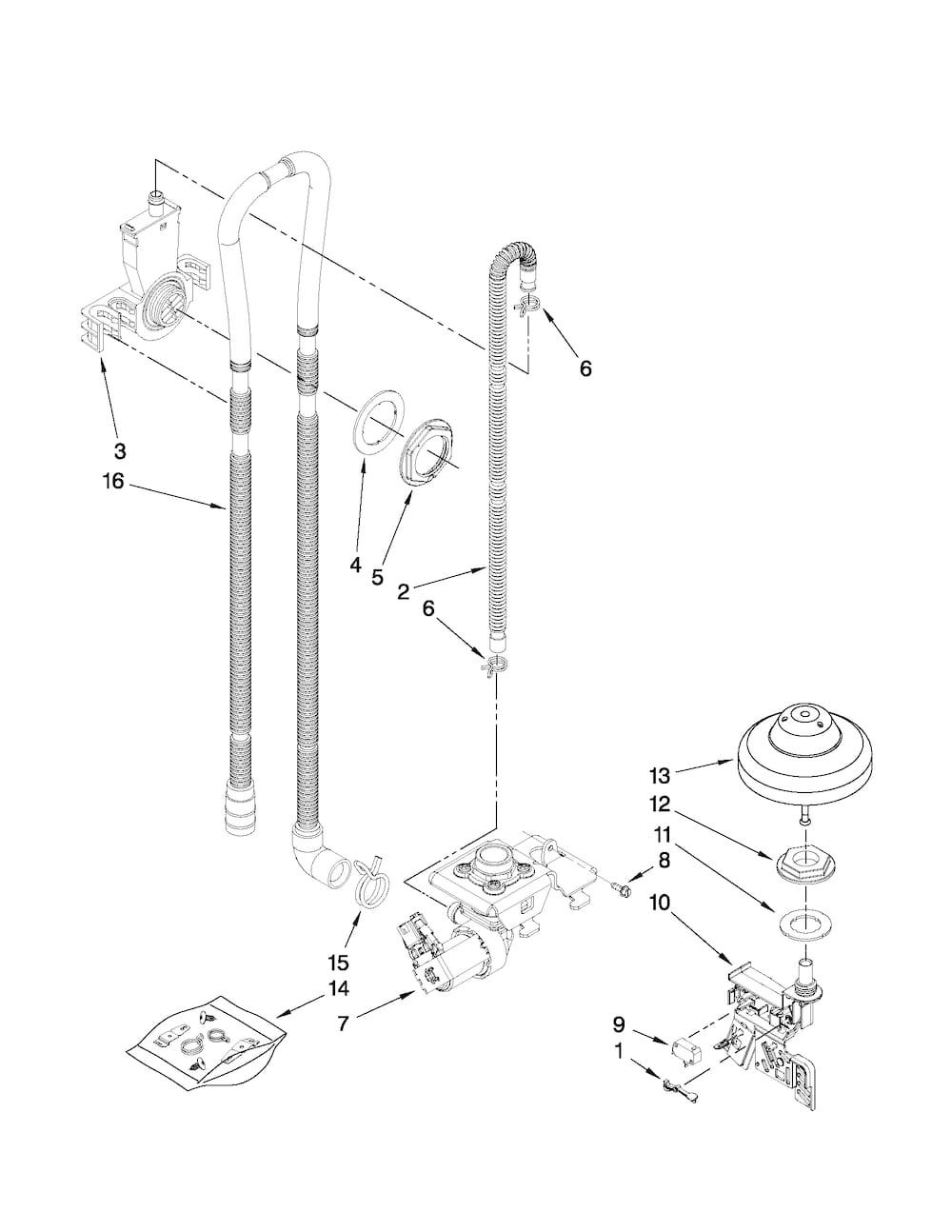 6
3
16
4
5
2
6
13
12
11
8
10
15
14
7
9
1