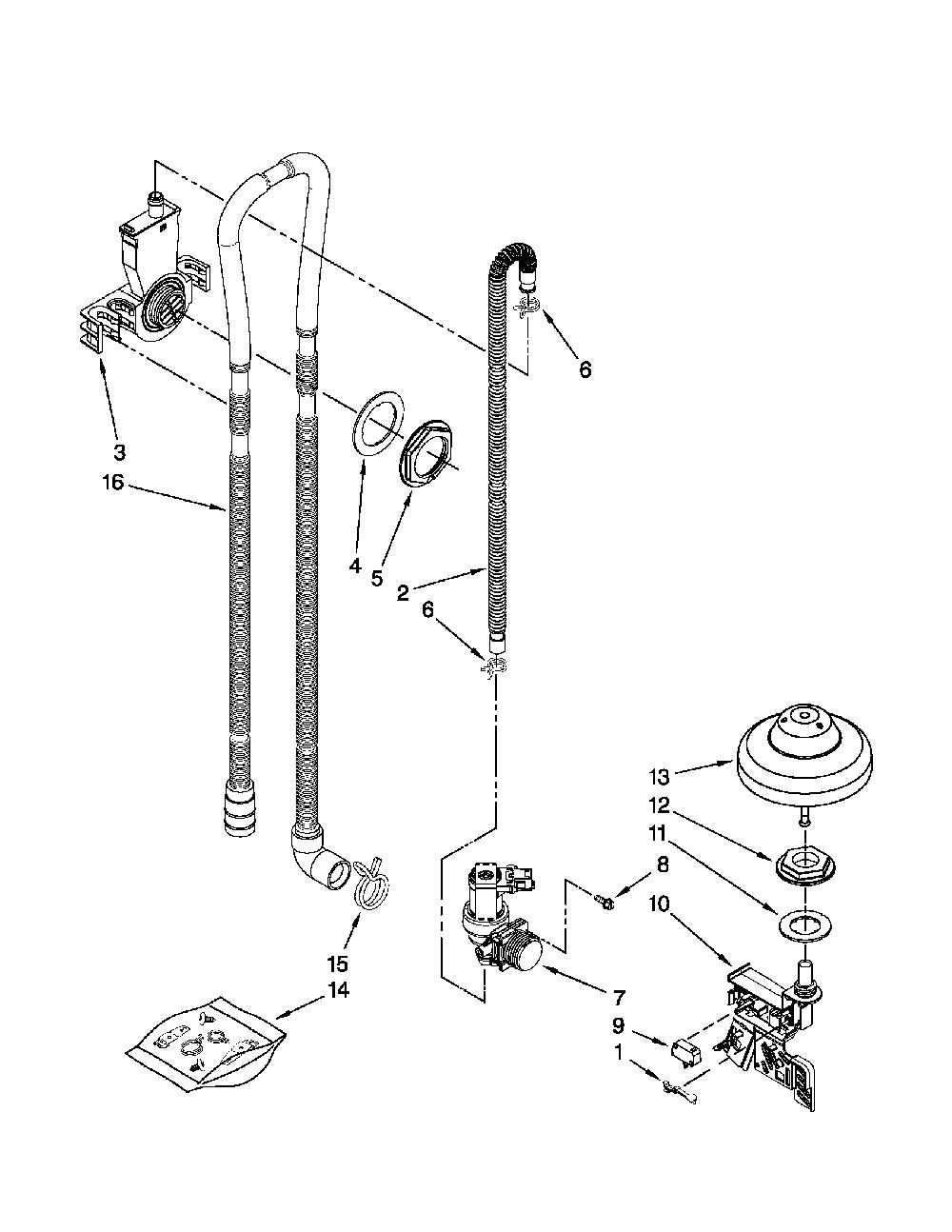 6
3
16
4
5
2
6
13
12
11
8
10
15
14
7
9
1