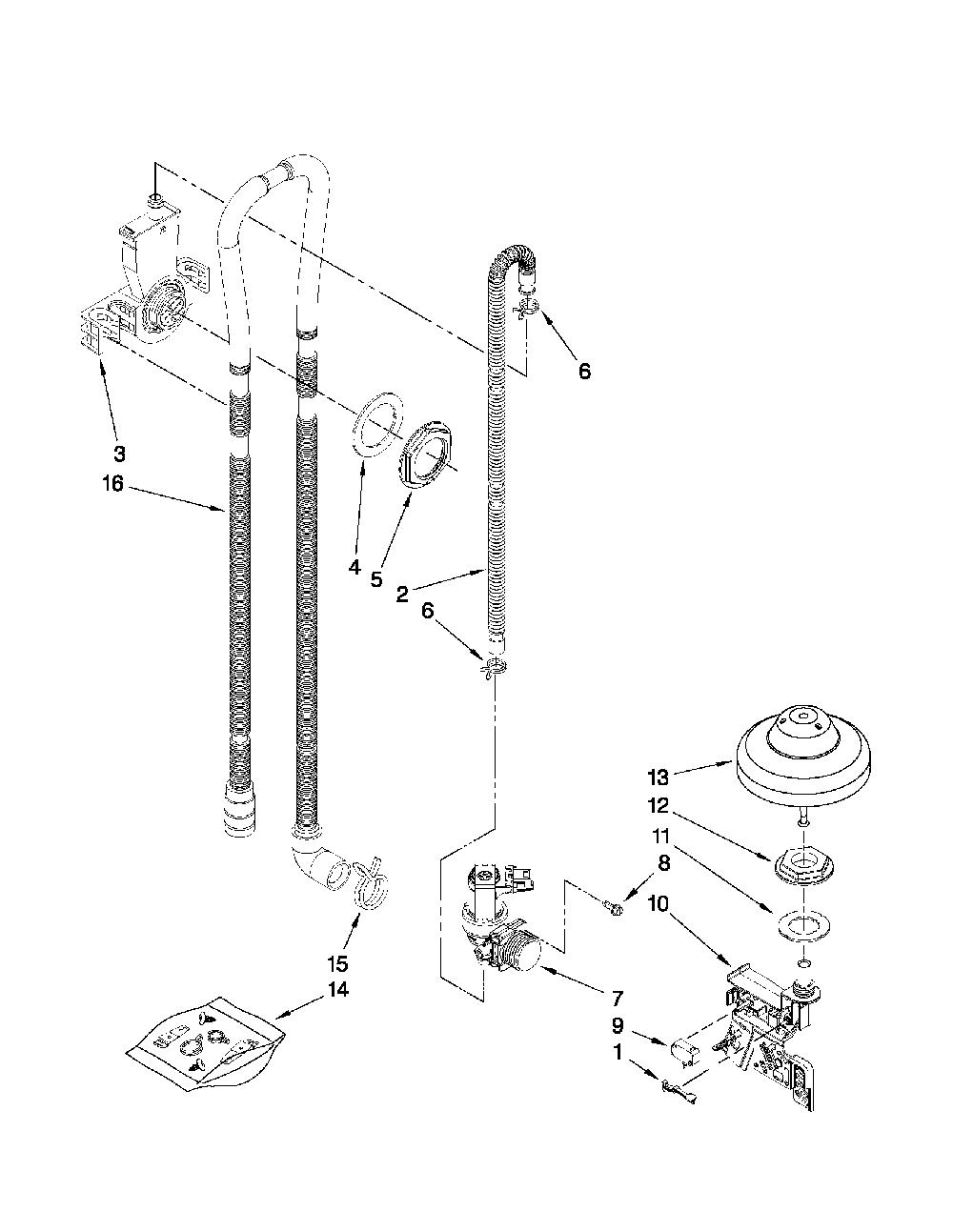 6
3
16
4
5
2
6
13
12
11
8
10
15
14
7
9
1