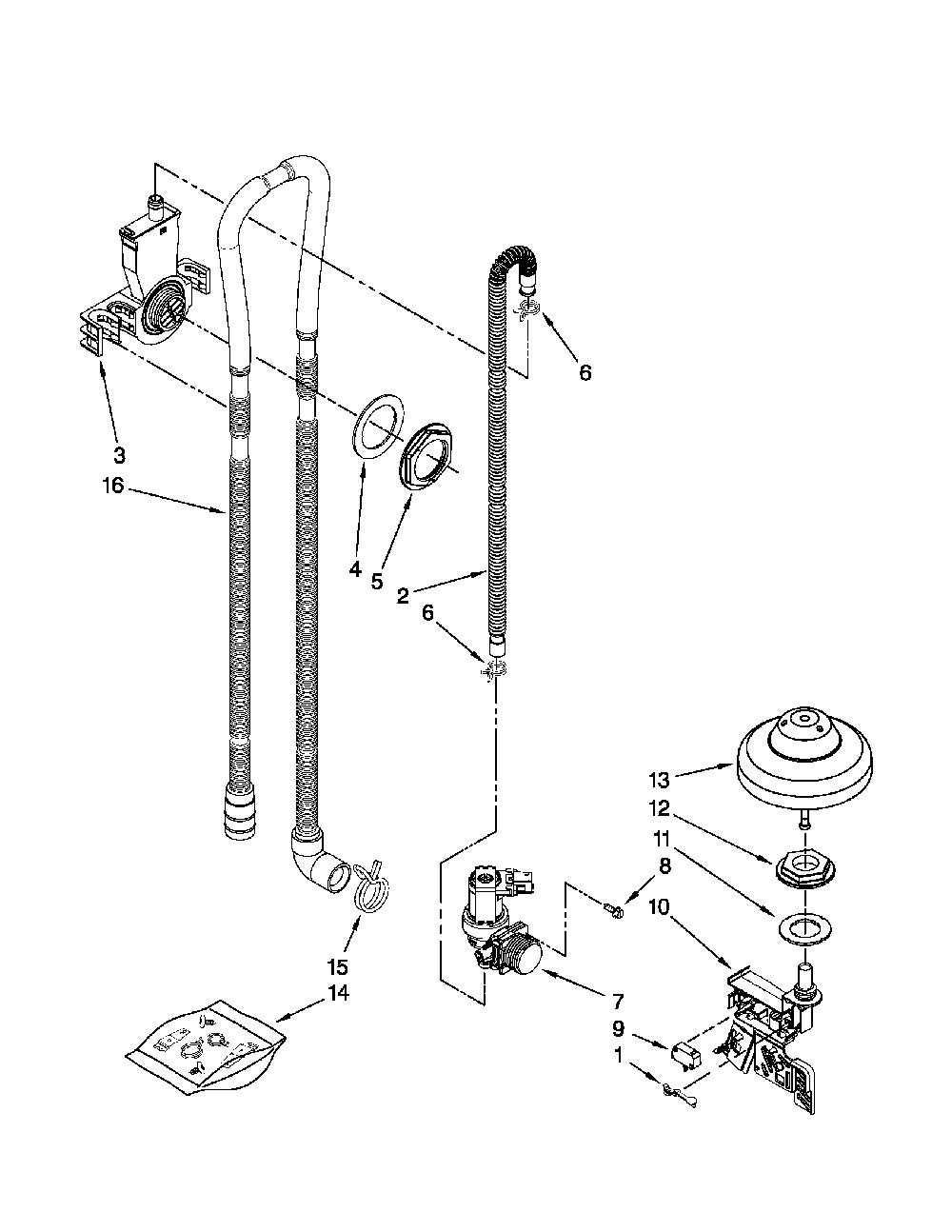 6
3
16
4
5
2
6
13
12
11
8
10
15
14
7
9
1