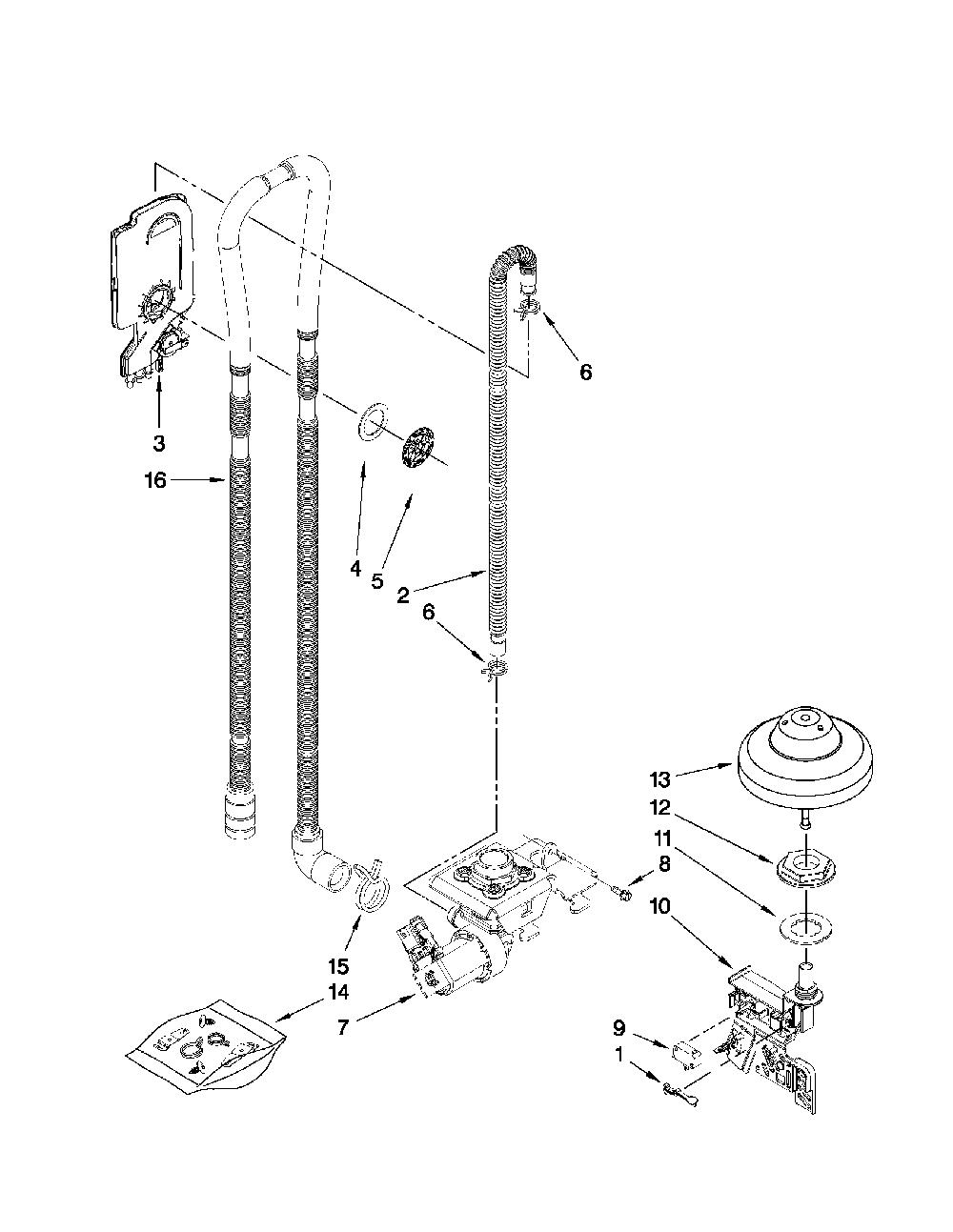 6

3

16

4

5

2

6

13

12

11

8

10

15

14

7

9

1