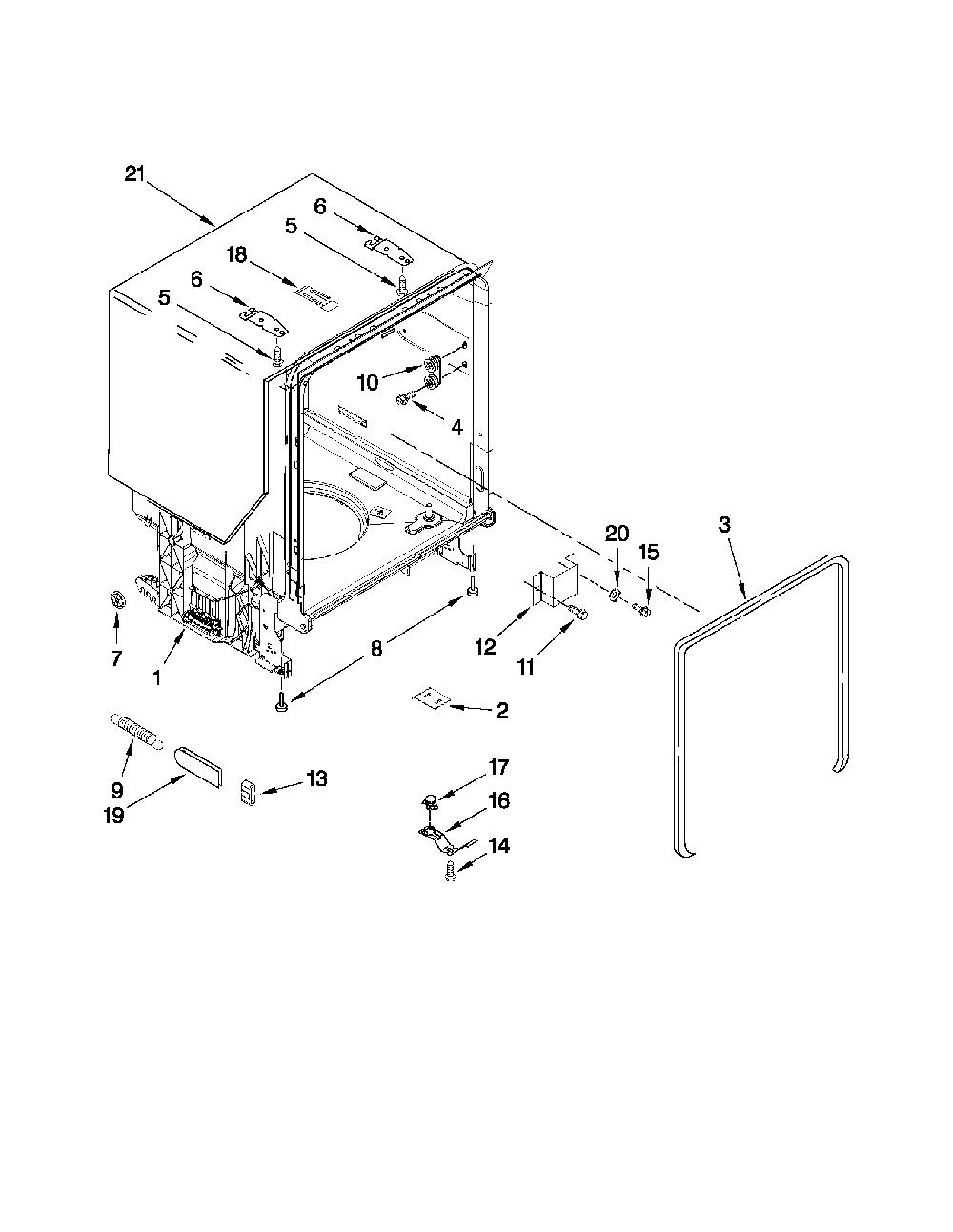 21
6
5
18
6
5
10
4
20
15
3
7
1
8
12
11
2
9
19
13
17
16
14