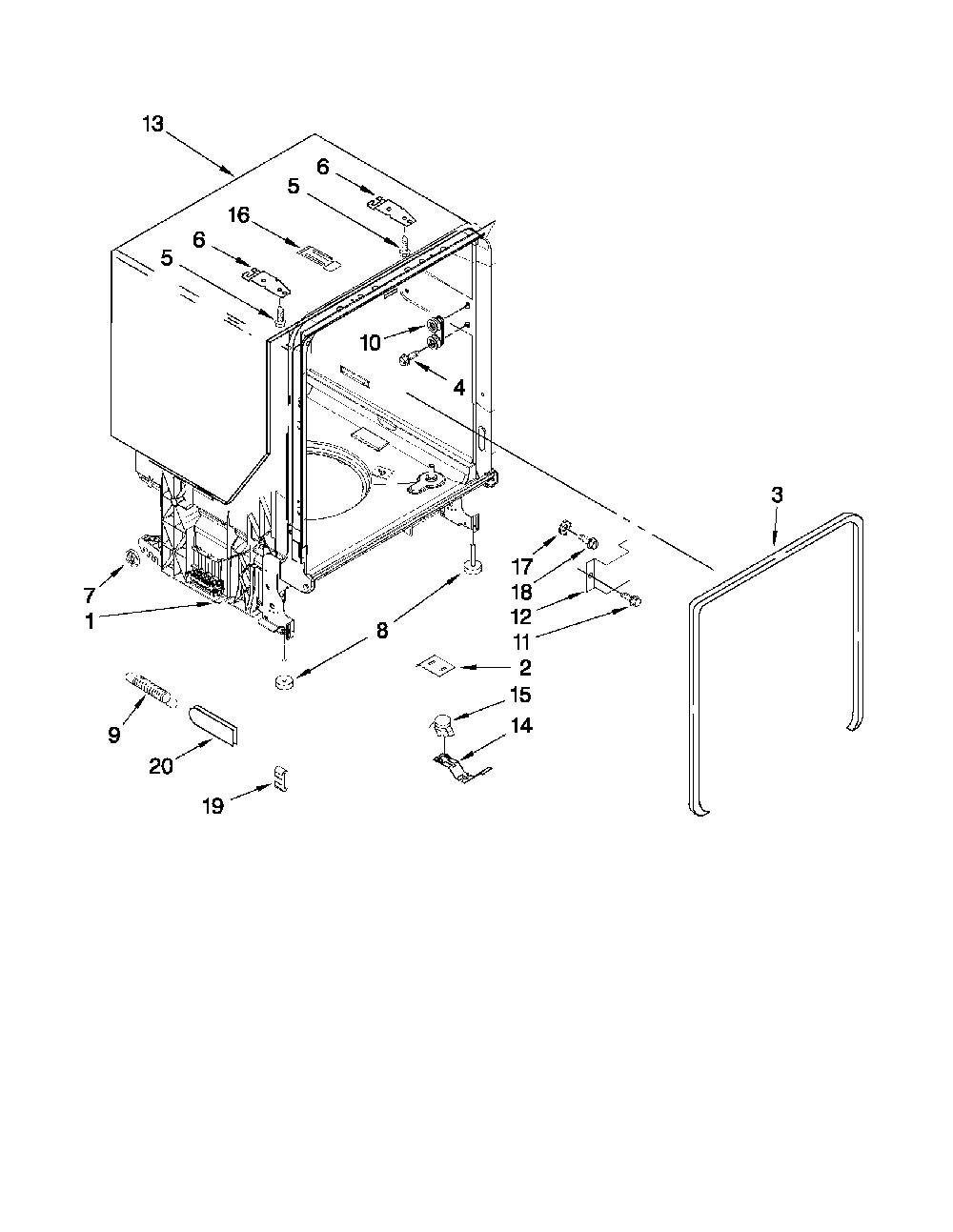 13
6
5
16
6
5
10
4
3
17
18
12
11
7
1
8
2
15
14
9
20
19