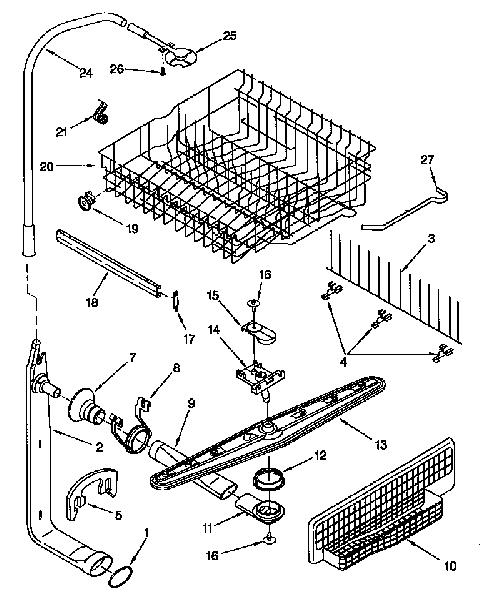 25
24
26
21
20
27
19
3
18
16
15
17
14
4
7
8
9
2
13
12
5
11
1
16
10