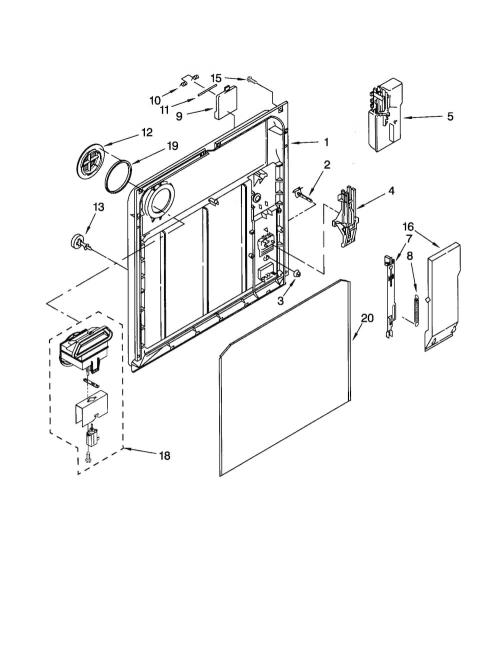 15
10
11
9
5
12
19
1
2
4
13
16
7
8
3
20
18