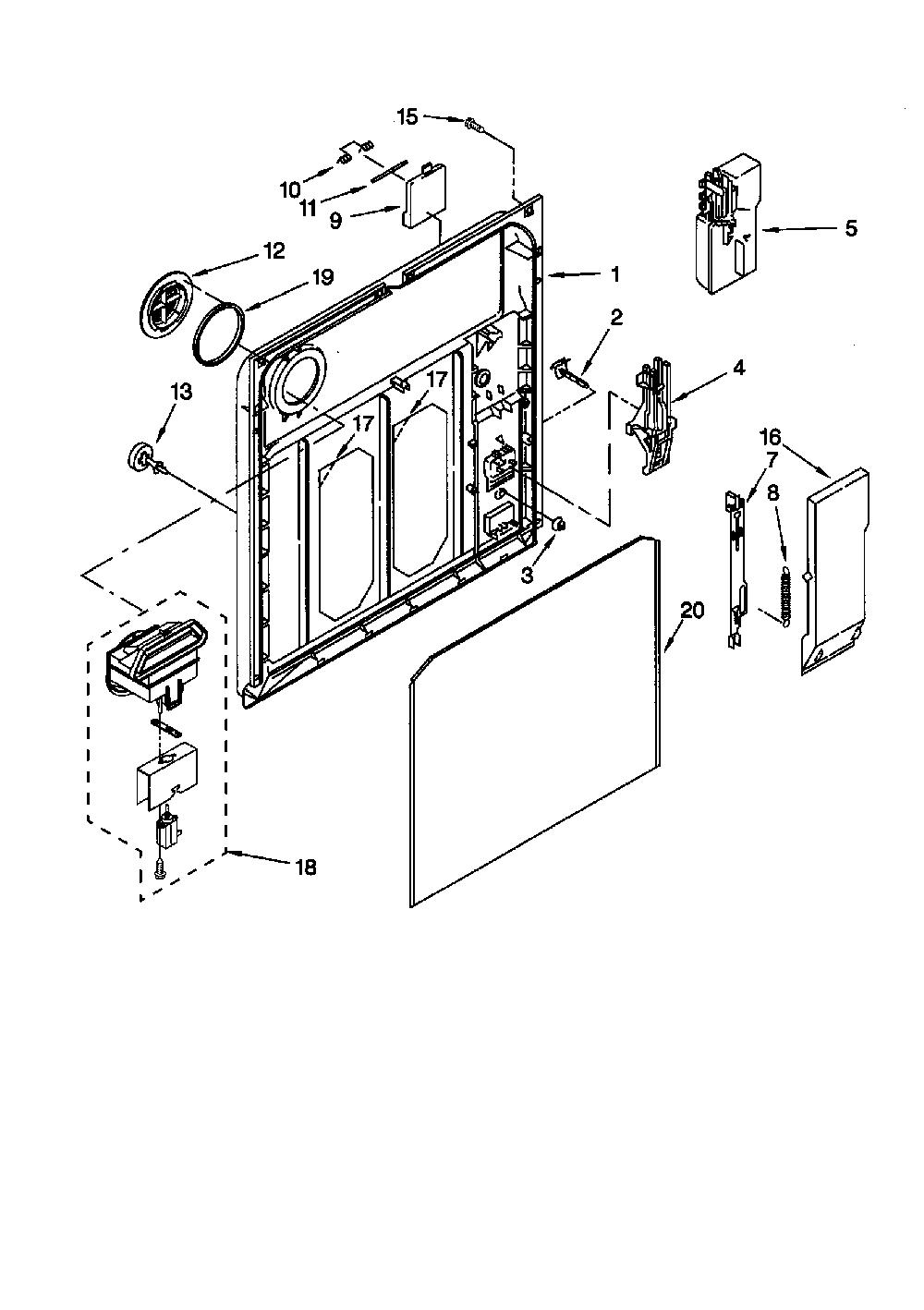 15
10
11
9
5
12
19
1
2
4
13
17
17
16
7
8
3
20
18